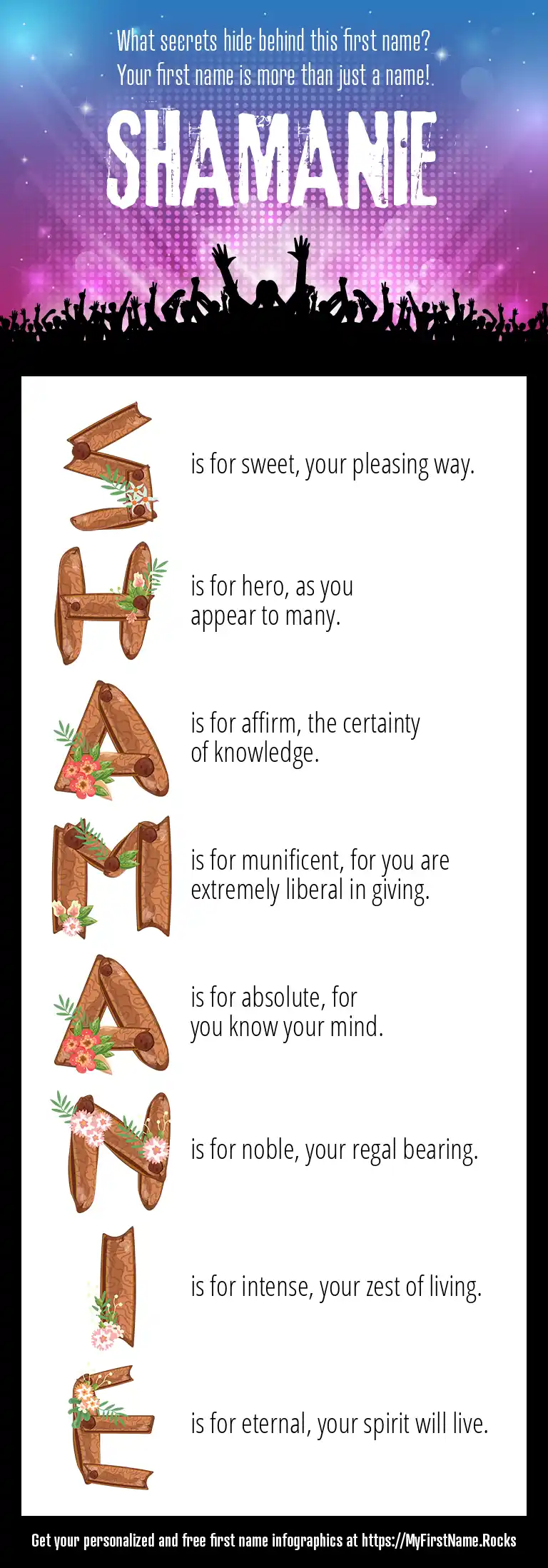 What secrets hide behind this first name?
Your first name is more than just a name!

SHAMANIE

S is for sweet, your pleasing way.

H is for hero, as you appear to many.

A is for affirm, the certainty of knowledge.

M is for munificent, for you are extremely liberal in giving.

A is for absolute, for you know your mind.

N is for noble, your regal bearing.

I is for intense, your zest of living.

E is for eternal, your spirit will live.

Get your personalized and free first name infographics at https://MyFirstName.Rocks