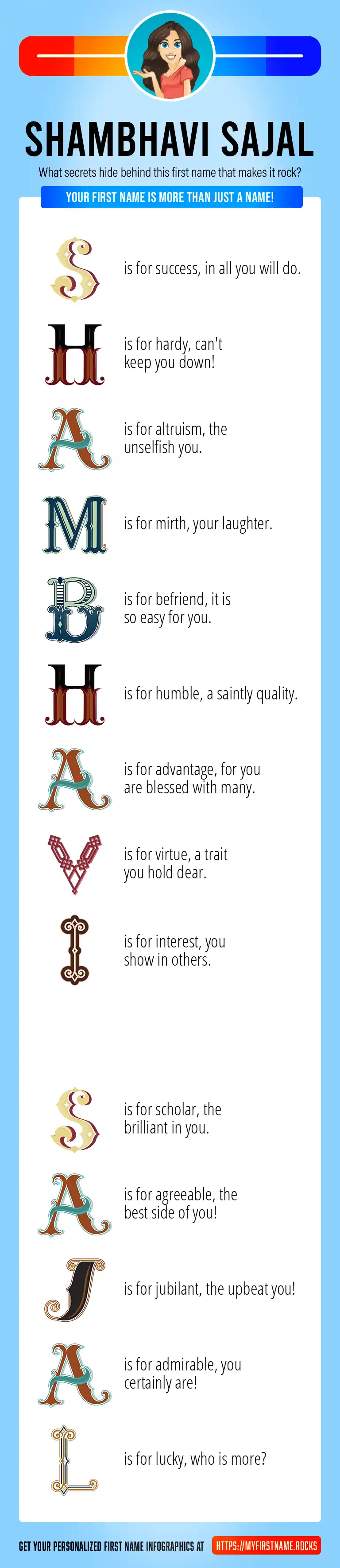 SHAMBHAVI SAJAL

What secrets hide behind this first name that makes it rock?

YOUR FIRST NAME IS MORE THAN JUST A NAME!

S is for success, in all you will do.

H is for hardy, can't keep you down!

A is for altruism, the unselfish you.

M is for mirth, your laughter.

B is for befriend, it is so easy for you.

H is for humble, a saintly quality.

A is for advantage, for you are blessed with many.

V is for virtue, a trait you hold dear.

I is for interest, you show in others.

S is for scholar, the brilliant in you.

A is for agreeable, the best side of you!

J is for jubilant, the upbeat you!

A is for admirable, you certainly are!

L is for lucky, who is more?

GET YOUR PERSONALIZED FIRST NAME INFOGRAPHICS AT HTTPS://MYFIRSTNAME.ROCKS