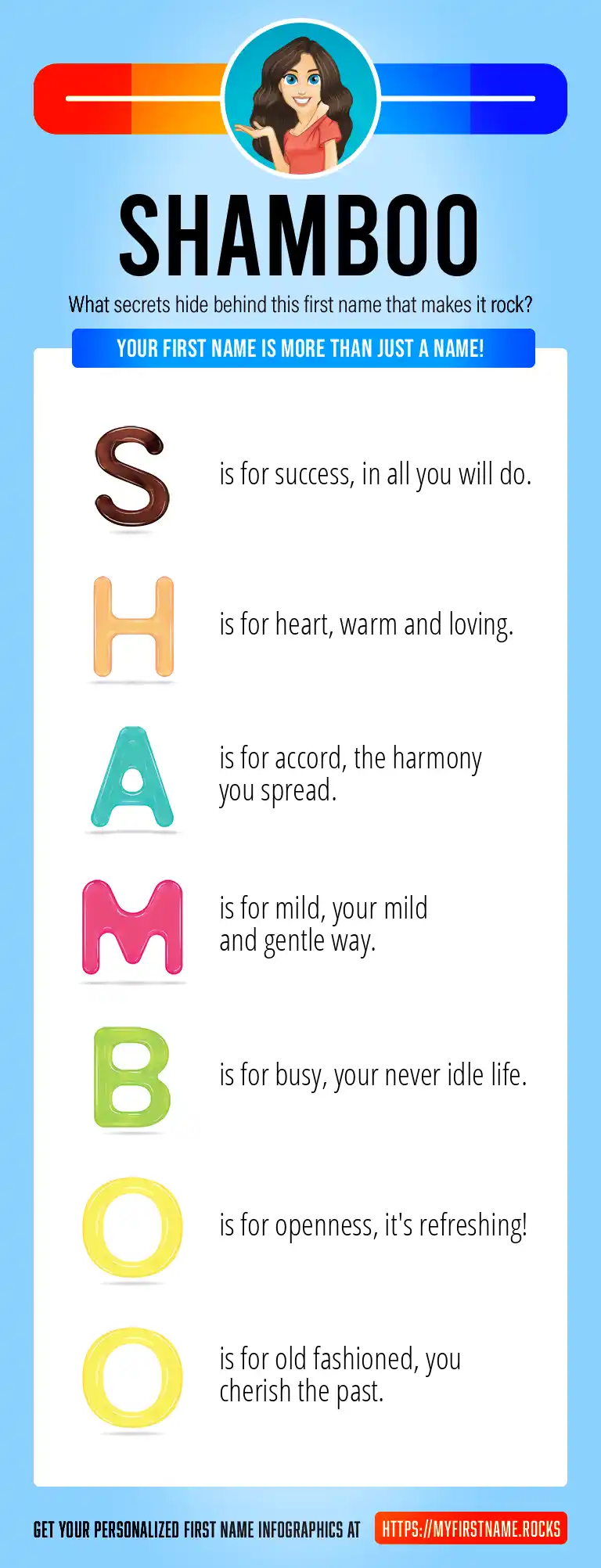 SHAMBOO

What secrets hide behind this first name that makes it rock?

YOUR FIRST NAME IS MORE THAN JUST A NAME!

S is for success, in all you will do.

H is for heart, warm and loving.

A is for accord, the harmony you spread.

M is for mild, your mild and gentle way.

B is for busy, your never idle life.

O is for openness, it's refreshing!

O is for old fashioned, you cherish the past.

GET YOUR PERSONALIZED FIRST NAME INFOGRAPHICS AT HTTPS://MYFIRSTNAME.ROCKS