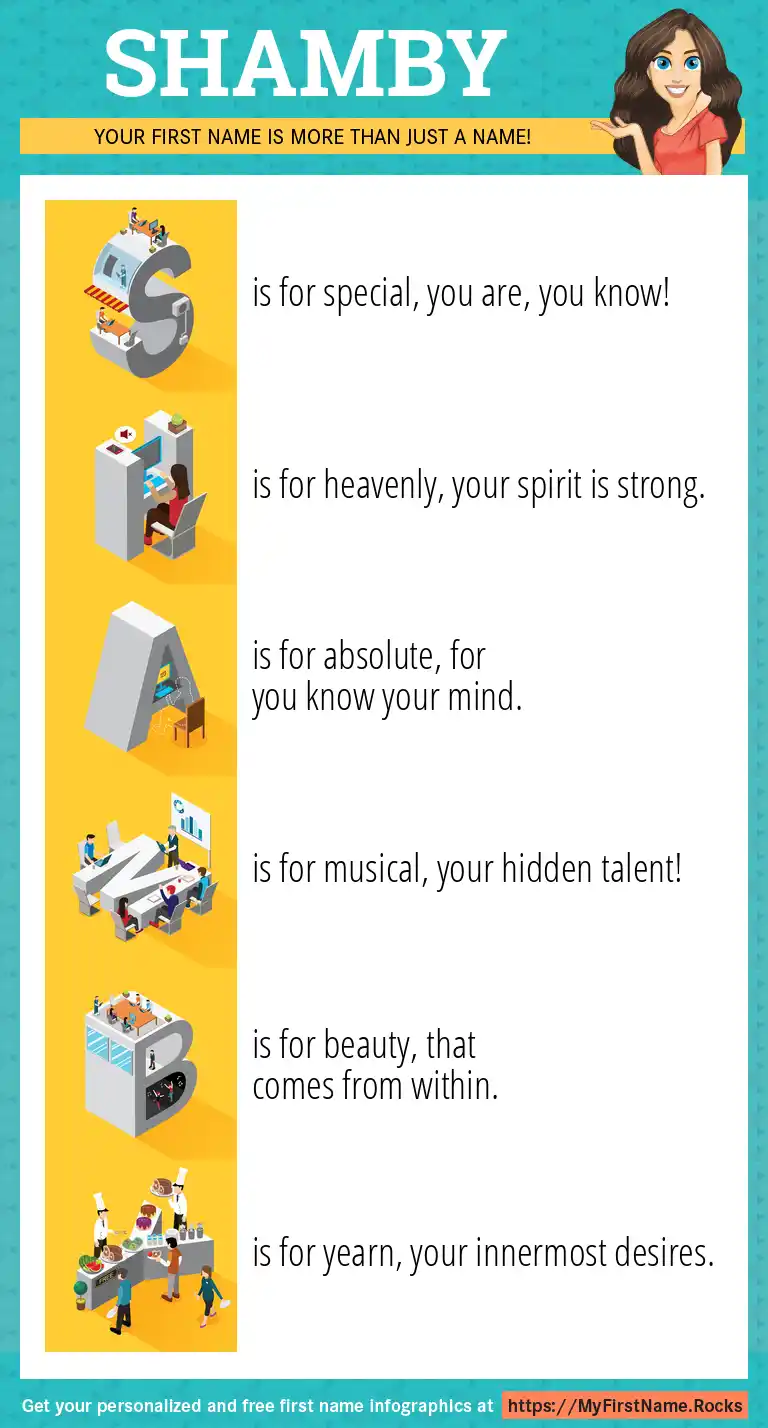 SHAMBY

YOUR FIRST NAME IS MORE THAN JUST A NAME!

S is for special, you are, you know!

H is for heavenly, your spirit is strong.

A is for absolute, for you know your mind.

M is for musical, your hidden talent!

B is for beauty, that comes from within.

Y is for yearn, your innermost desires.

Get your personalized and free first name infographics at https://MyFirstName.Rocks