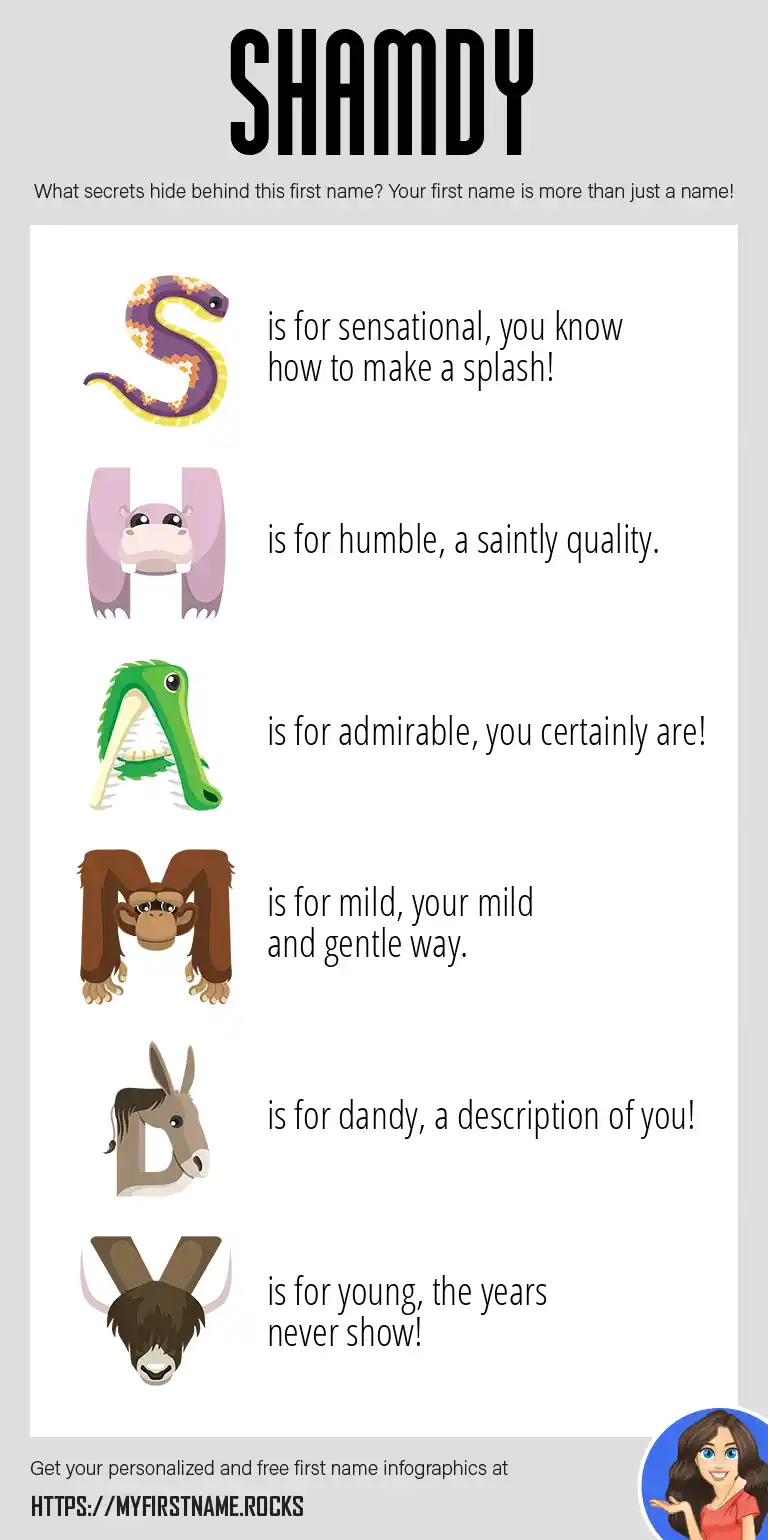 SHAMDY

What secrets hide behind this first name? Your first name is more than just a name!

S is for sensational, you know how to make a splash!

H is for humble, a saintly quality.

A is for admirable, you certainly are!

M is for mild, your mild and gentle way.

D is for dandy, a description of you!

Y is for young, the years never show!

Get your personalized and free first name infographics at

HTTPS://MYFIRSTNAME.ROCKS