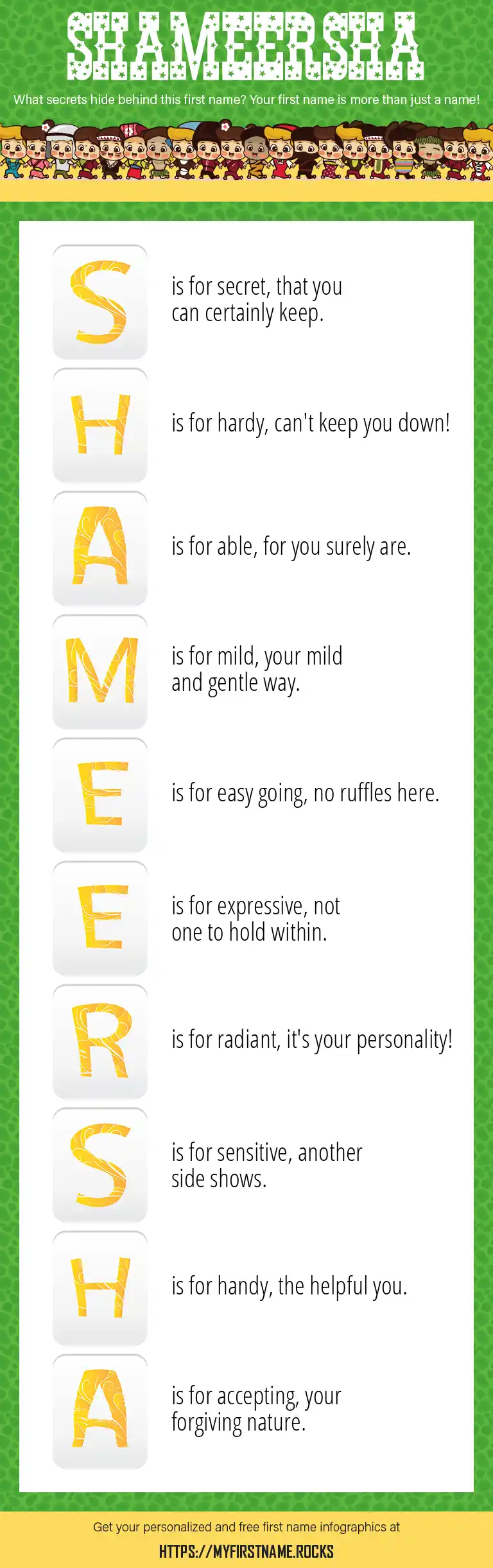 SHAMEERSHA

What secrets hide behind this first name? Your first name is more than just a name!

S is for secret, that you can certainly keep.

H is for hardy, can't keep you down!

A is for able, for you surely are.

M is for mild, your mild and gentle way.

E is for easy going, no ruffles here.

E is for expressive, not one to hold within.

R is for radiant, it's your personality!

S is for sensitive, another side shows.

H is for handy, the helpful you.

A is for accepting, your forgiving nature.

Get your personalized and free first name infographics at

HTTPS://MYFIRSTNAME.ROCKS