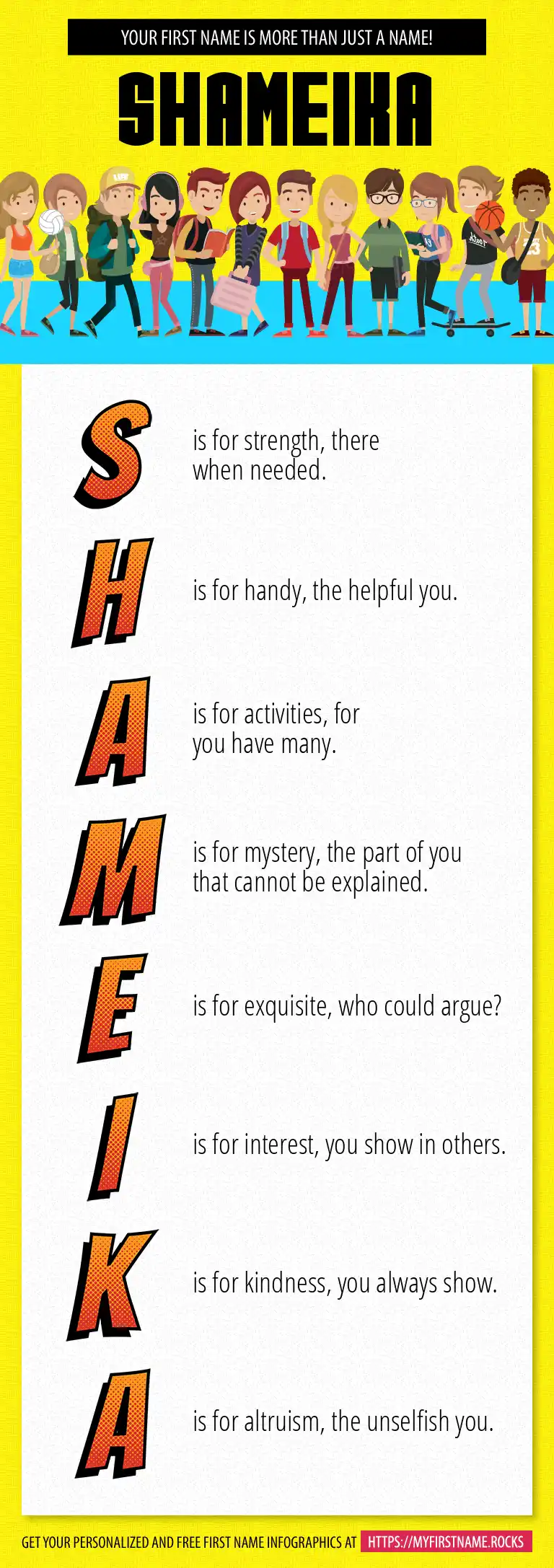 YOUR FIRST NAME IS MORE THAN JUST A NAME!

SHAMEIKA

S is for strength, there when needed.

H is for handy, the helpful you.

A is for activities, for you have many.

M is for mystery, the part of you that cannot be explained.

E is for exquisite, who could argue?

I is for interest, you show in others.

K is for kindness, you always show.

A is for altruism, the unselfish you.

GET YOUR PERSONALIZED AND FREE FIRST NAME INFOGRAPHICS AT HTTPS://MYFIRSTNAME.ROCKS