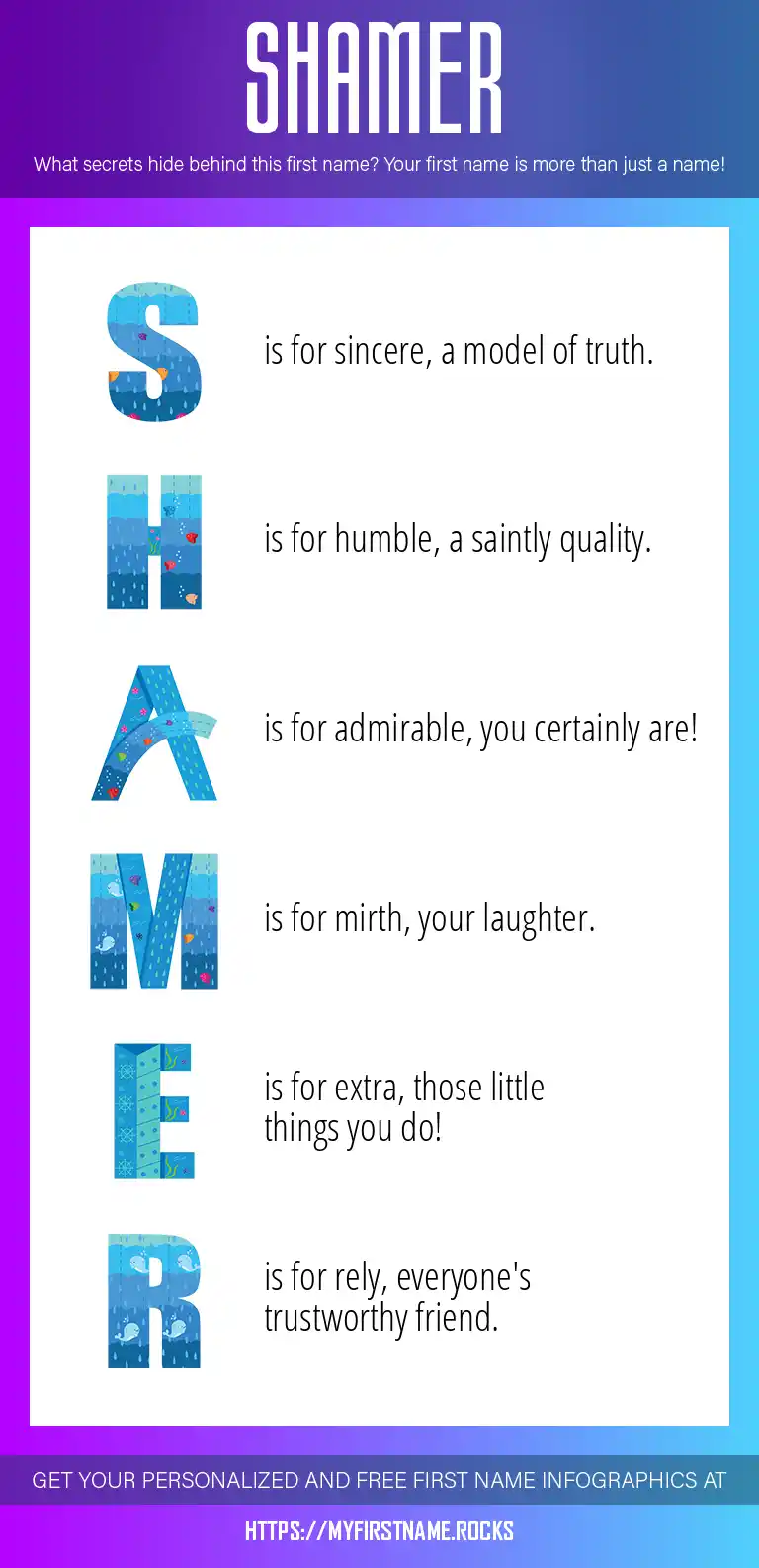 SHAMER

What secrets hide behind this first name? Your first name is more than just a name!

S is for sincere, a model of truth.

H is for humble, a saintly quality.

A is for admirable, you certainly are!

M is for mirth, your laughter.

E is for extra, those little things you do!

R is for rely, everyone's trustworthy friend.

GET YOUR PERSONALIZED AND FREE FIRST NAME INFOGRAPHICS AT

HTTPS://MYFIRSTNAME.ROCKS