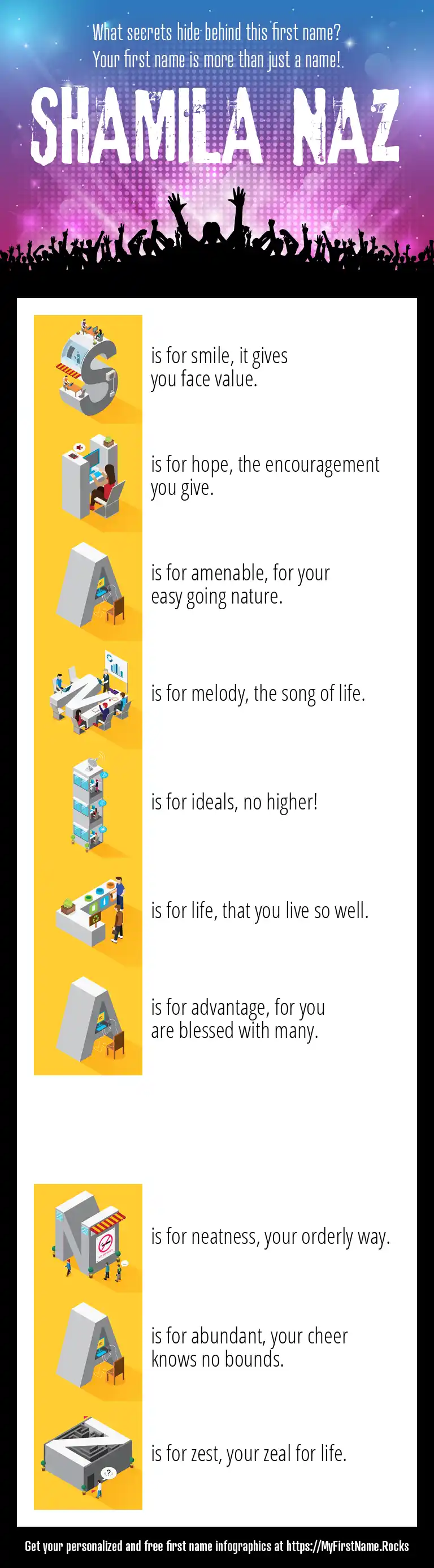 What secrets hide behind this first name?
Your first name is more than just a name!

SHAMILA NAZ

S is for smile, it gives you face value.

H is for hope, the encouragement you give.

A is for amenable, for your easy going nature.

M is for melody, the song of life.

I is for ideals, no higher!

L is for life, that you live so well.

A is for advantage, for you are blessed with many.

N is for neatness, your orderly way.

A is for abundant, your cheer knows no bounds.

Z is for zest, your zeal for life.

Get your personalized and free first name infographics at https://MyFirstName.Rocks