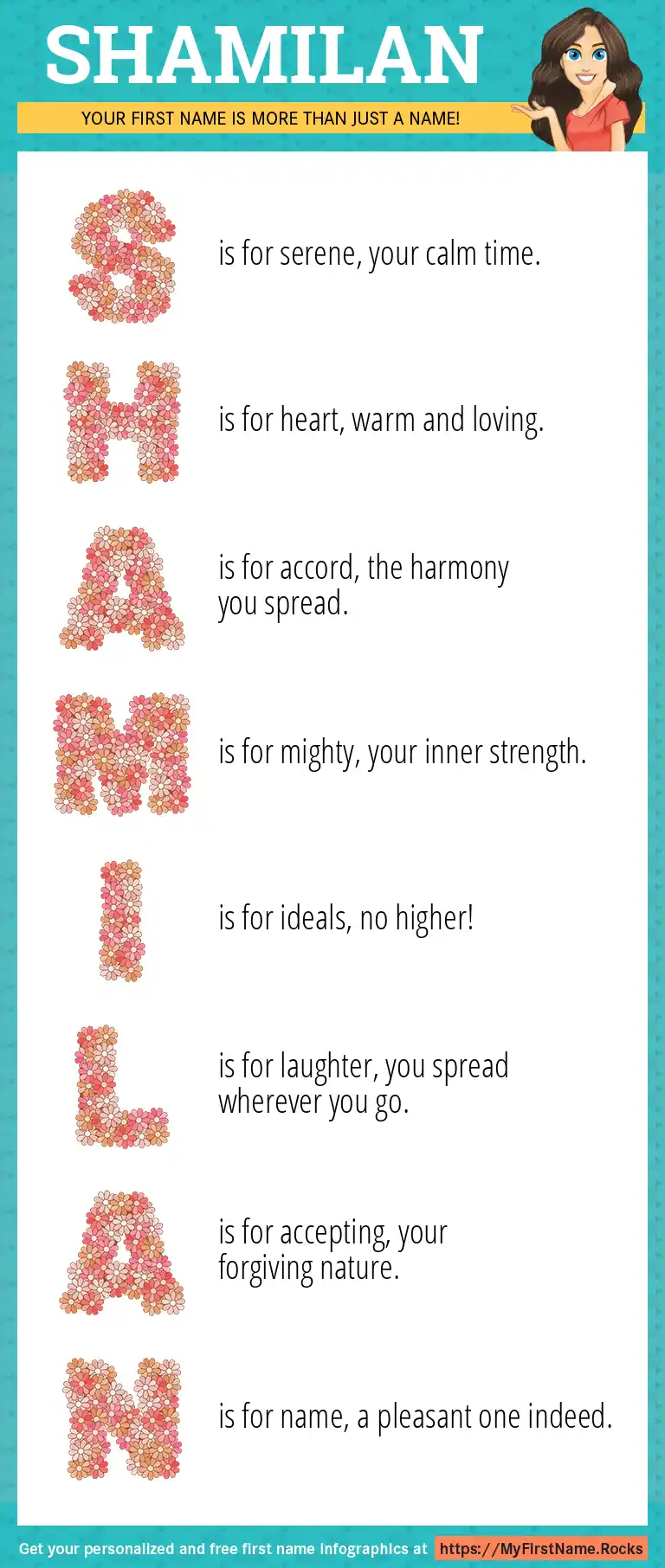 SHAMILAN

YOUR FIRST NAME IS MORE THAN JUST A NAME!

S is for serene, your calm time.

H is for heart, warm and loving.

A is for accord, the harmony you spread.

M is for mighty, your inner strength.

I is for ideals, no higher!

L is for laughter, you spread wherever you go.

A is for accepting, your forgiving nature.

N is for name, a pleasant one indeed.

Get your personalized and free first name infographics at https://MyFirstName.Rocks