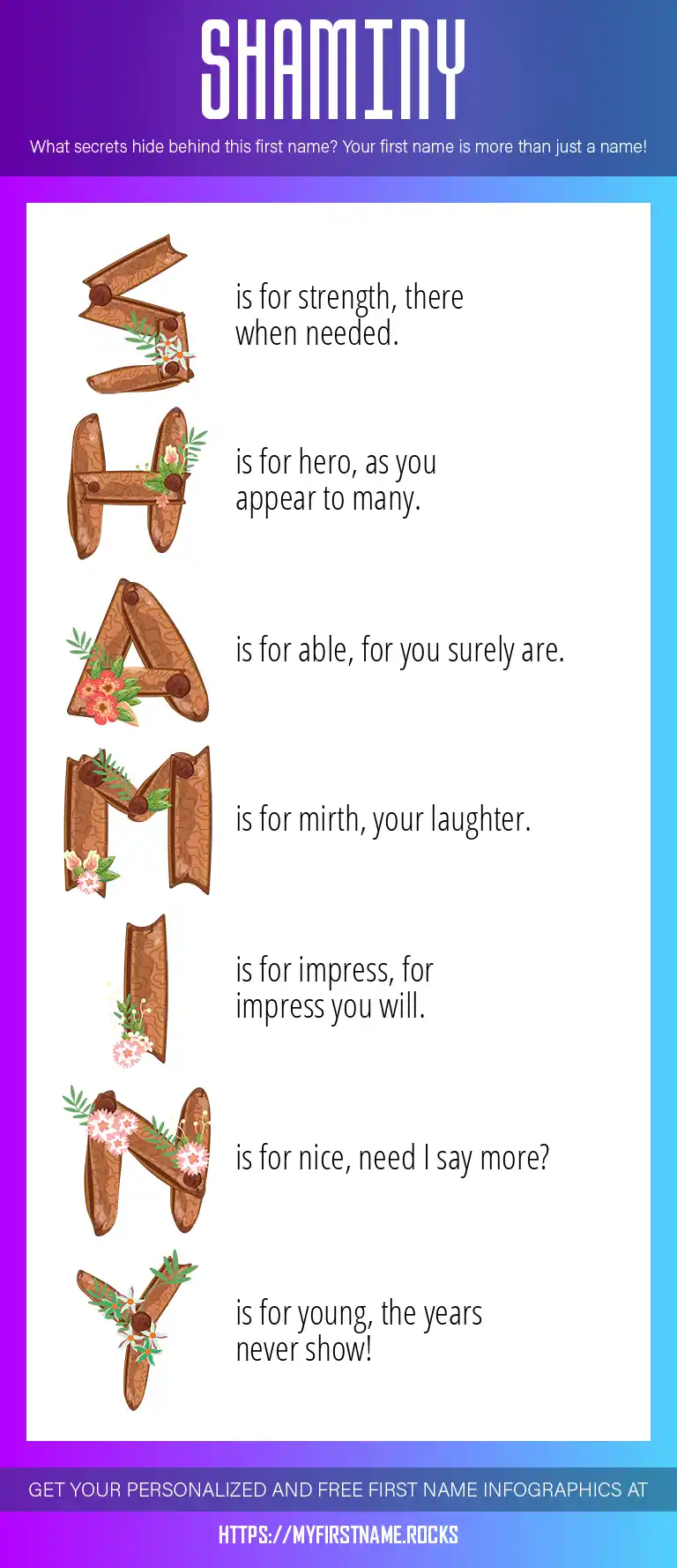 SHAMINY

What secrets hide behind this first name? Your first name is more than just a name!

S is for strength, there when needed.

H is for hero, as you appear to many.

A is for able, for you surely are.

M is for mirth, your laughter.

I is for impress, for impress you will.

N is for nice, need I say more?

Y is for young, the years never show!

GET YOUR PERSONALIZED AND FREE FIRST NAME INFOGRAPHICS AT

HTTPS://MYFIRSTNAME.ROCKS