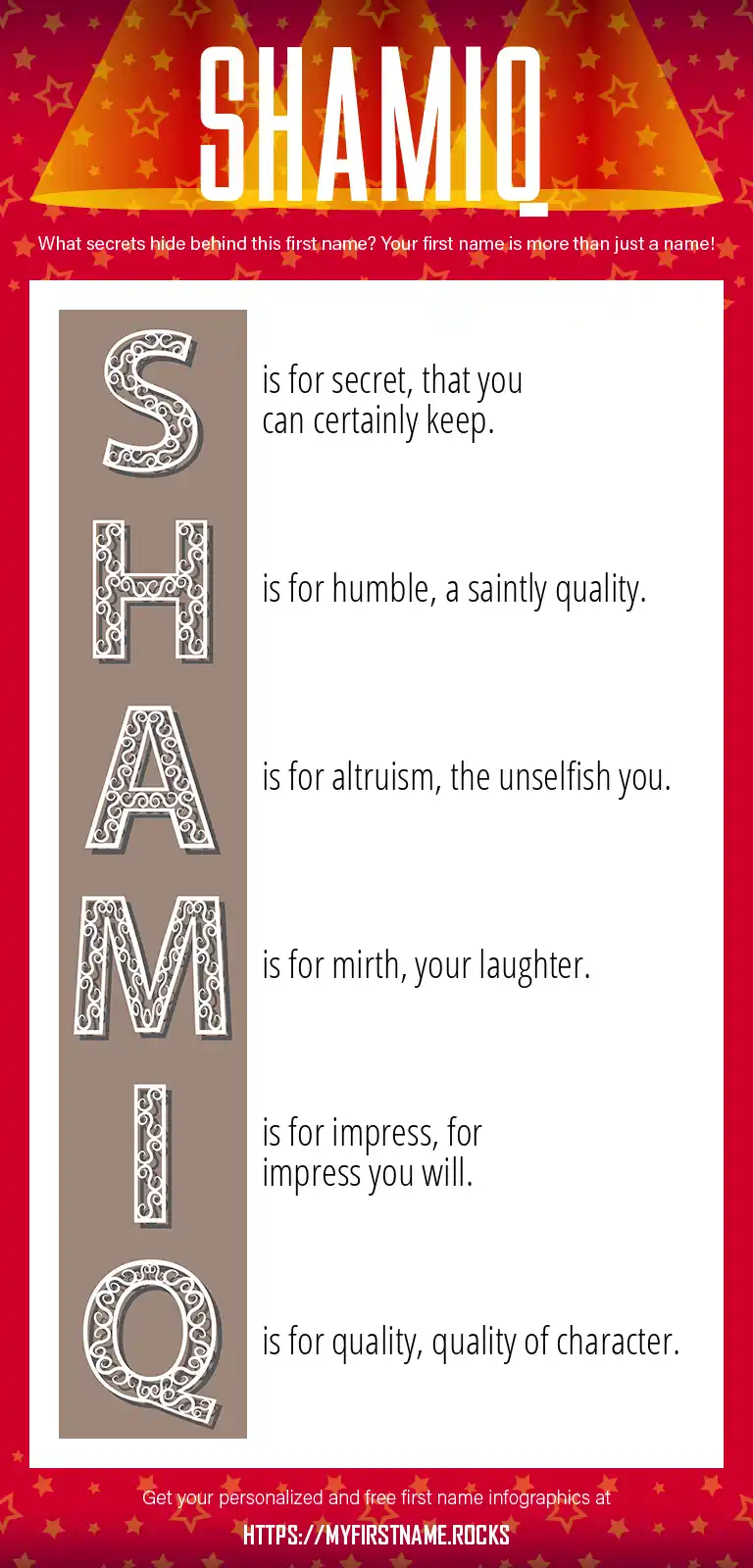 SHAMIQ

What secrets hide behind this first name? Your first name is more than just a name!

S is for secret, that you can certainly keep.

H is for humble, a saintly quality.

A is for altruism, the unselfish you.

M is for mirth, your laughter.

I is for impress, for impress you will.

Q is for quality, quality of character.

Get your personalized and free first name infographics at

HTTPS://MYFIRSTNAME.ROCKS