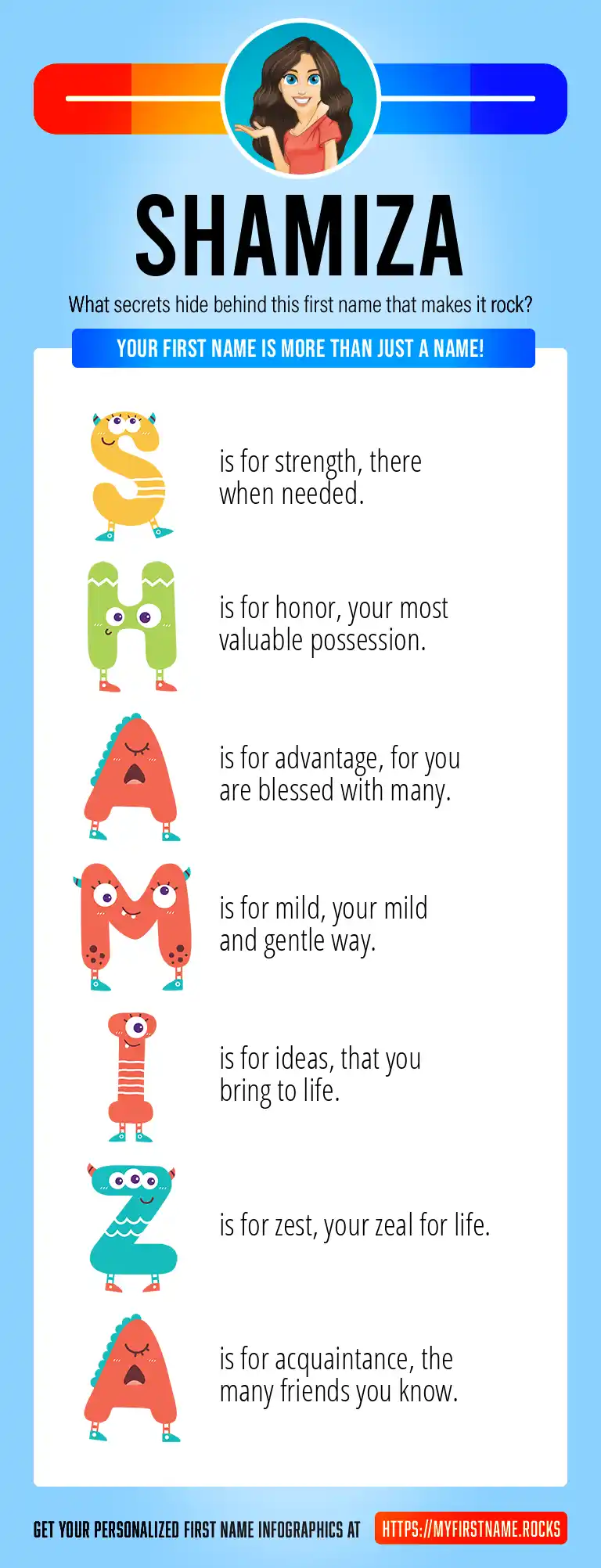 SHAMIZA

What secrets hide behind this first name that makes it rock?

YOUR FIRST NAME IS MORE THAN JUST A NAME!

S is for strength, there when needed.

H is for honor, your most valuable possession.

A is for advantage, for you are blessed with many.

M is for mild, your mild and gentle way.

I is for ideas, that you bring to life.

Z is for zest, your zeal for life.

A is for acquaintance, the many friends you know.

GET YOUR PERSONALIZED FIRST NAME INFOGRAPHICS AT HTTPS://MYFIRSTNAME.ROCKS