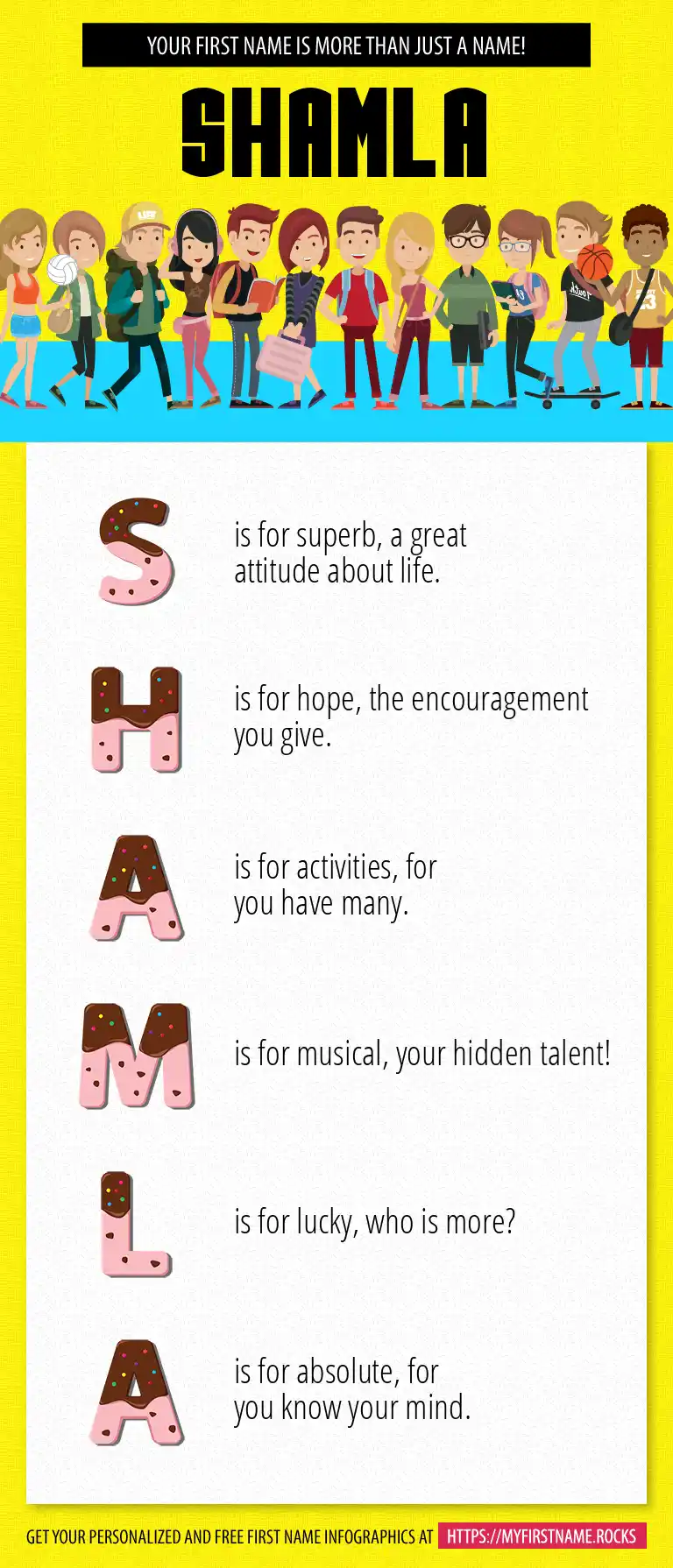 YOUR FIRST NAME IS MORE THAN JUST A NAME!

SHAMLA

S is for superb, a great attitude about life.

H is for hope, the encouragement you give.

A is for activities, for you have many.

M is for musical, your hidden talent!

L is for lucky, who is more?

A is for absolute, for you know your mind.

GET YOUR PERSONALIZED AND FREE FIRST NAME INFOGRAPHICS AT HTTPS://MYFIRSTNAME.ROCKS