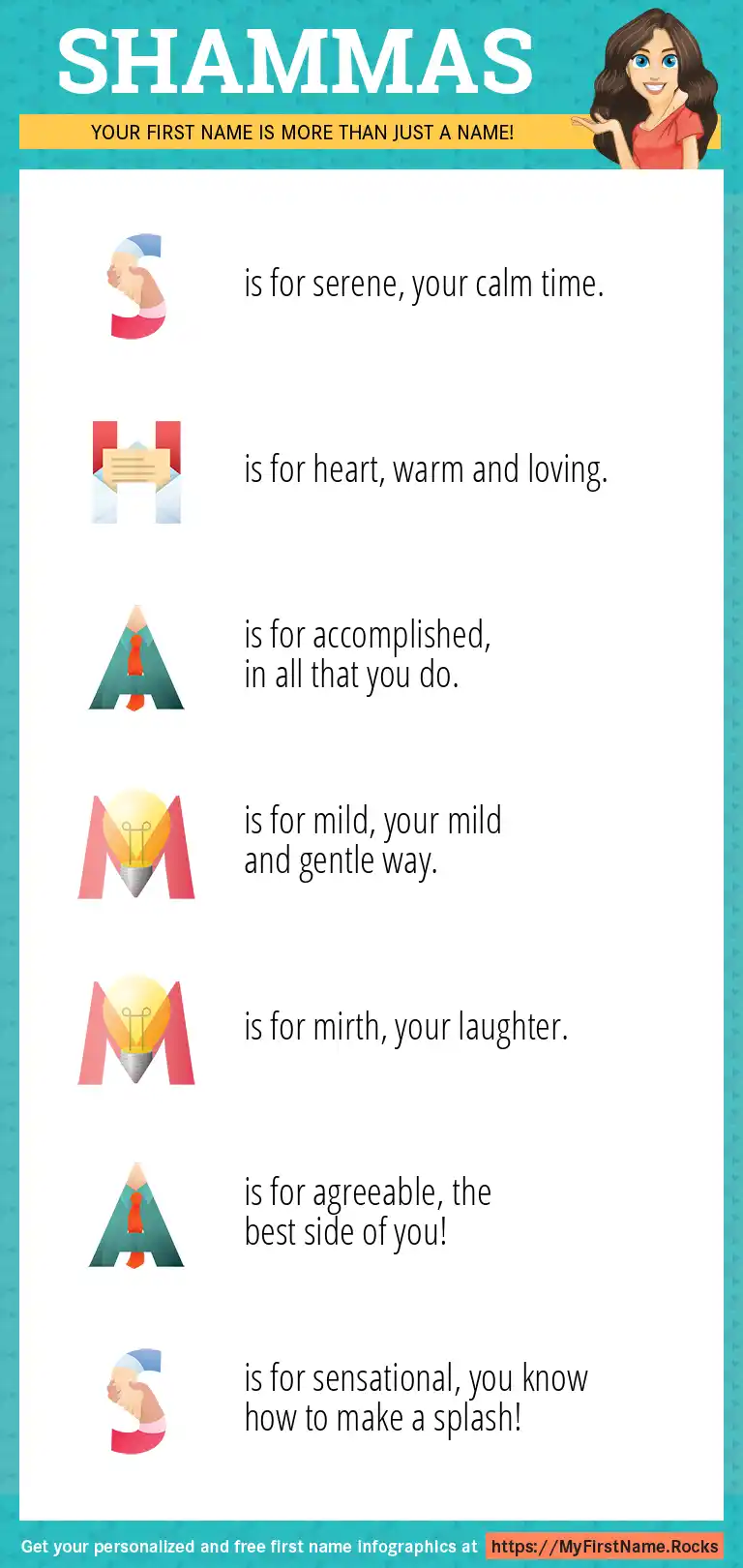 SHAMMAS

YOUR FIRST NAME IS MORE THAN JUST A NAME!

S is for serene, your calm time.

H is for heart, warm and loving.

A is for accomplished, in all that you do.

M is for mild, your mild and gentle way.

M is for mirth, your laughter.

A is for agreeable, the best side of you!

S is for sensational, you know how to make a splash!

Get your personalized and free first name infographics at https://MyFirstName.Rocks