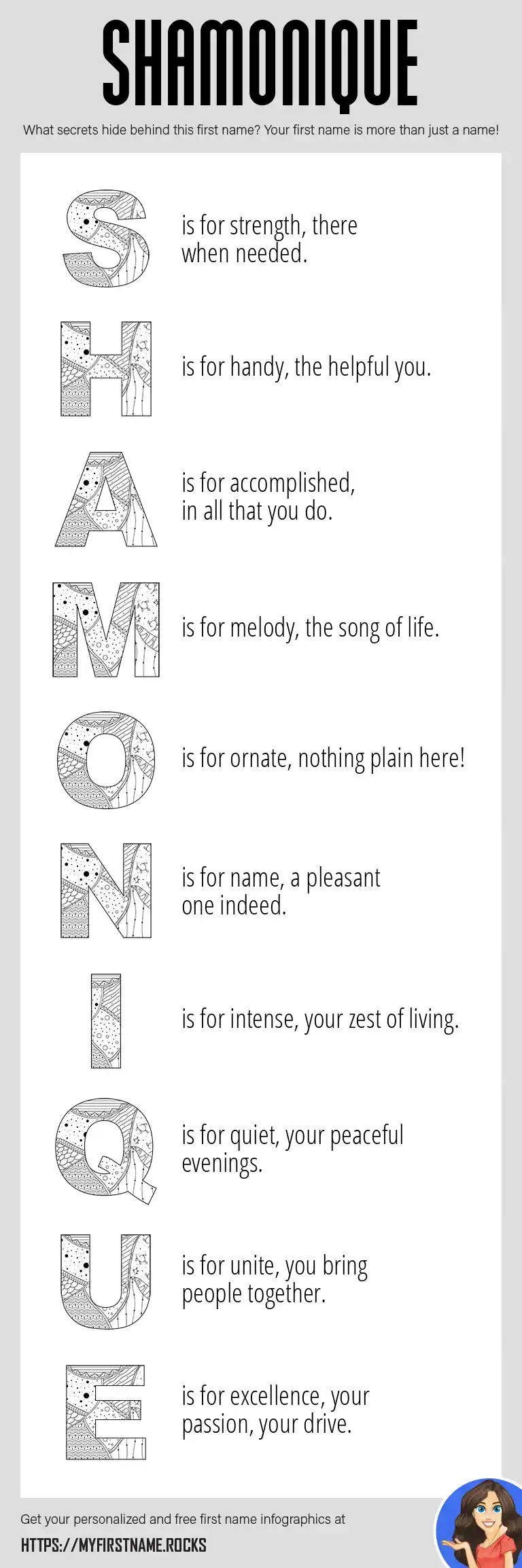 SHAMONIQUE

What secrets hide behind this first name? Your first name is more than just a name!

S is for strength, there when needed.

H is for handy, the helpful you.

A is for accomplished, in all that you do.

M is for melody, the song of life.

O is for ornate, nothing plain here!

N is for name, a pleasant one indeed.

I is for intense, your zest of living.

Q is for quiet, your peaceful evenings.

U is for unite, you bring people together.

E is for excellence, your passion, your drive.

Get your personalized and free first name infographics at

HTTPS://MYFIRSTNAME.ROCKS