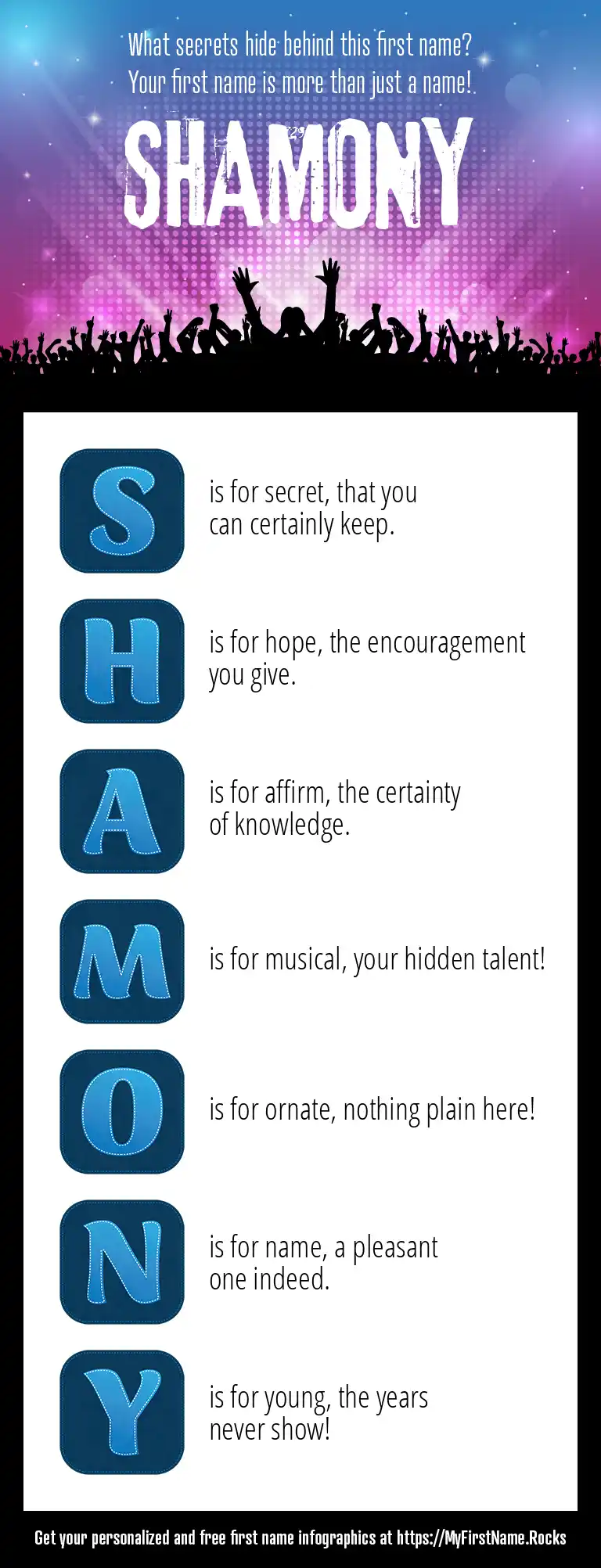 What secrets hide behind this first name?
Your first name is more than just a name!

SHAMONY

S is for secret, that you can certainly keep.

H is for hope, the encouragement you give.

A is for affirm, the certainty of knowledge.

M is for musical, your hidden talent!

O is for ornate, nothing plain here!

N is for name, a pleasant one indeed.

Y is for young, the years never show!

Get your personalized and free first name infographics at https://MyFirstName.Rocks