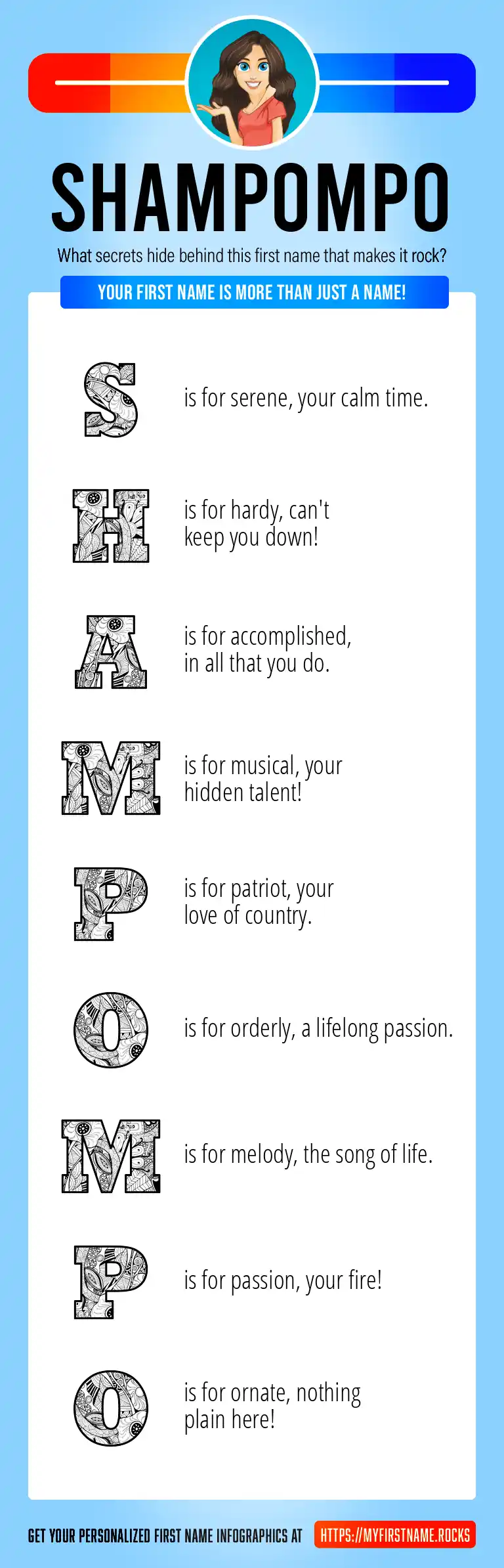 SHAMPOMPO

What secrets hide behind this first name that makes it rock?

YOUR FIRST NAME IS MORE THAN JUST A NAME!

S is for serene, your calm time.

H is for hardy, can't keep you down!

A is for accomplished, in all that you do.

M is for musical, your hidden talent!

P is for patriot, your love of country.

O is for orderly, a lifelong passion.

M is for melody, the song of life.

P is for passion, your fire!

O is for ornate, nothing plain here!

GET YOUR PERSONALIZED FIRST NAME INFOGRAPHICS AT HTTPS://MYFIRSTNAME.ROCKS