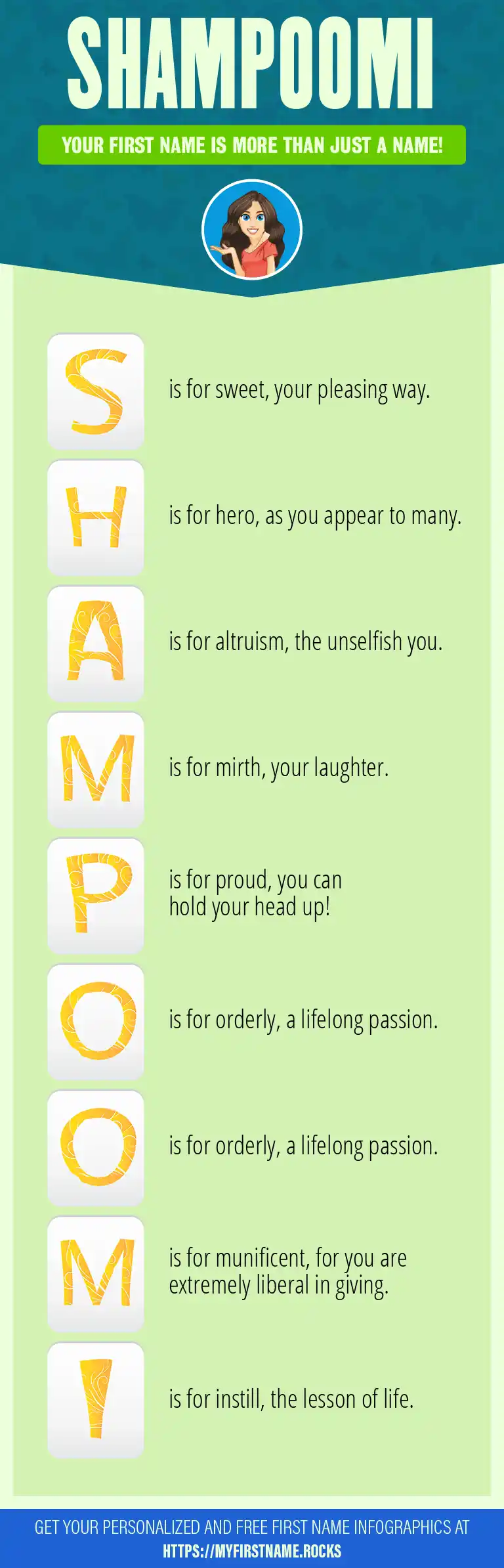 SHAMPOOMI

YOUR FIRST NAME IS MORE THAN JUST A NAME!

S is for sweet, your pleasing way.

H is for hero, as you appear to many.

A is for altruism, the unselfish you.

M is for mirth, your laughter.

P is for proud, you can hold your head up!

O is for orderly, a lifelong passion.

O is for orderly, a lifelong passion.

M is for munificent, for you are extremely liberal in giving.

I is for instill, the lesson of life.

GET YOUR PERSONALIZED AND FREE FIRST NAME INFOGRAPHICS AT HTTPS://MYFIRSTNAME.ROCKS