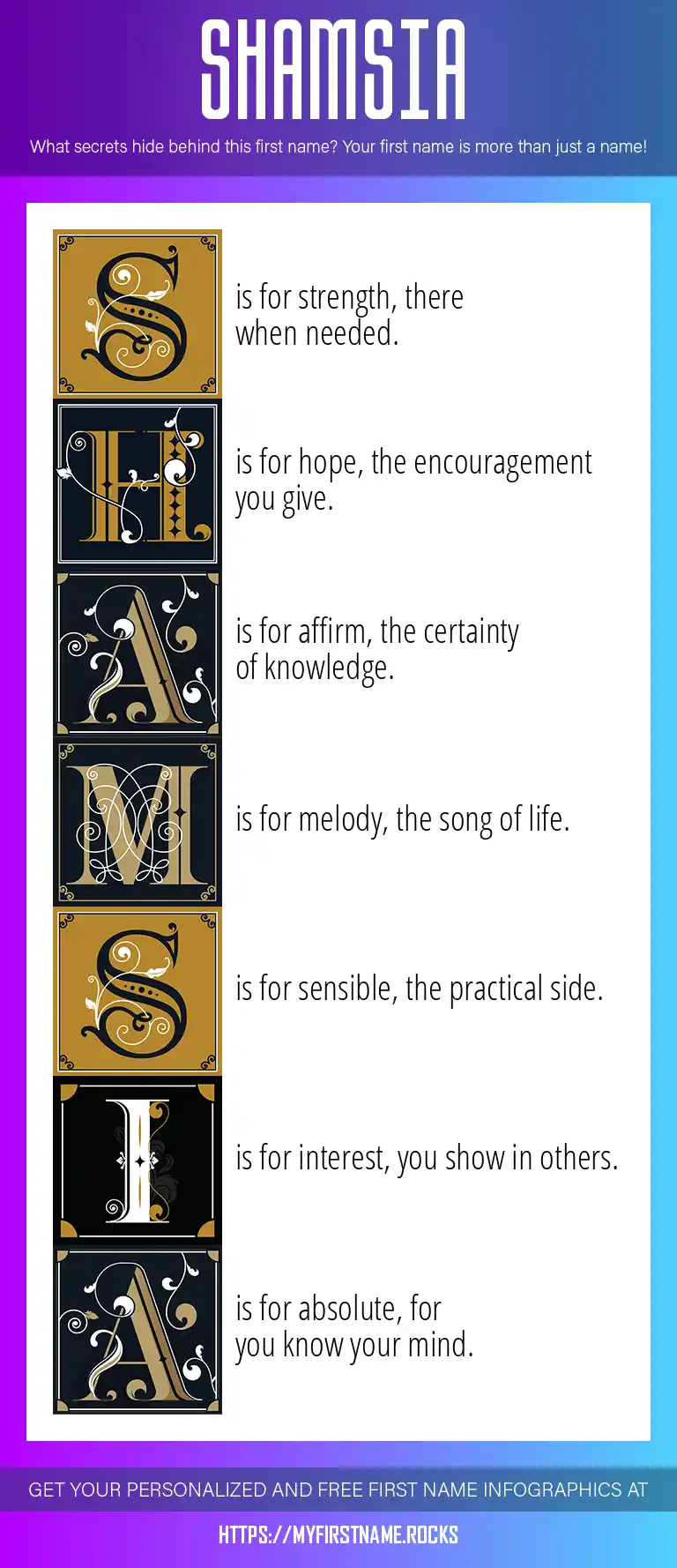 SHAMSIA

What secrets hide behind this first name? Your first name is more than just a name!

S is for strength, there when needed.

H is for hope, the encouragement you give.

A is for affirm, the certainty of knowledge.

M is for melody, the song of life.

S is for sensible, the practical side.

I is for interest, you show in others.

A is for absolute, for you know your mind.

GET YOUR PERSONALIZED AND FREE FIRST NAME INFOGRAPHICS AT

HTTPS://MYFIRSTNAME.ROCKS