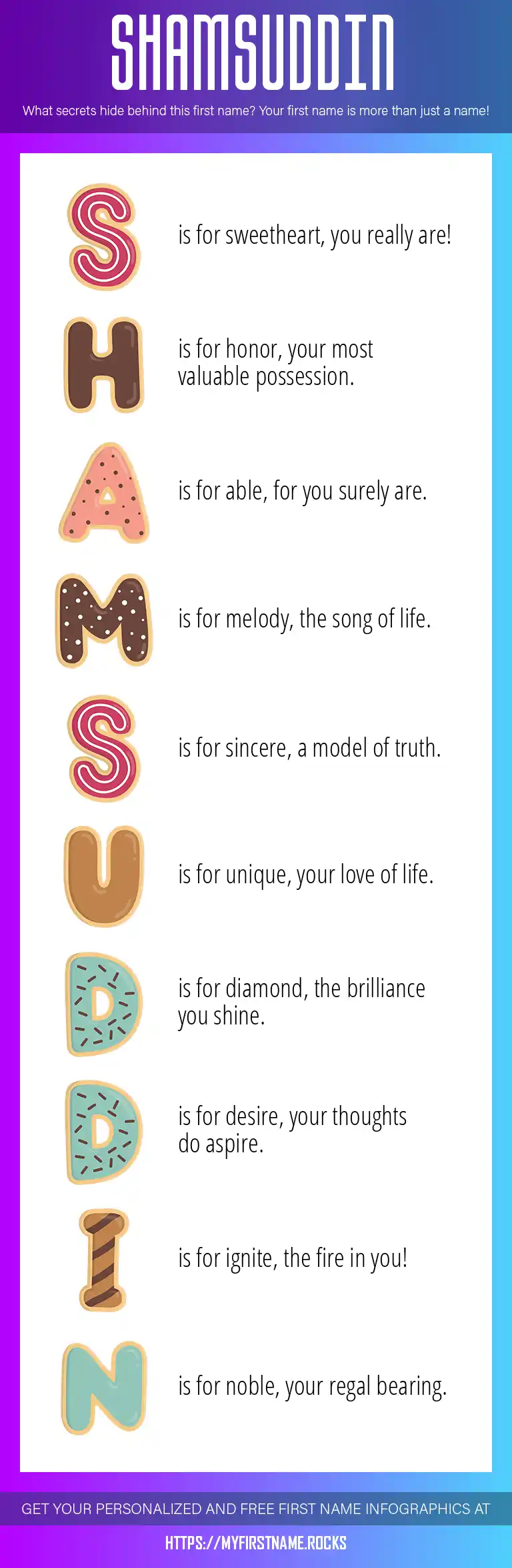 SHAMSUDDIN

What secrets hide behind this first name? Your first name is more than just a name!

S is for sweetheart, you really are!

H is for honor, your most valuable possession.

A is for able, for you surely are.

M is for melody, the song of life.

S is for sincere, a model of truth.

U is for unique, your love of life.

D is for diamond, the brilliance you shine.

D is for desire, your thoughts do aspire.

I is for ignite, the fire in you!

N is for noble, your regal bearing.

GET YOUR PERSONALIZED AND FREE FIRST NAME INFOGRAPHICS AT

HTTPS://MYFIRSTNAME.ROCKS