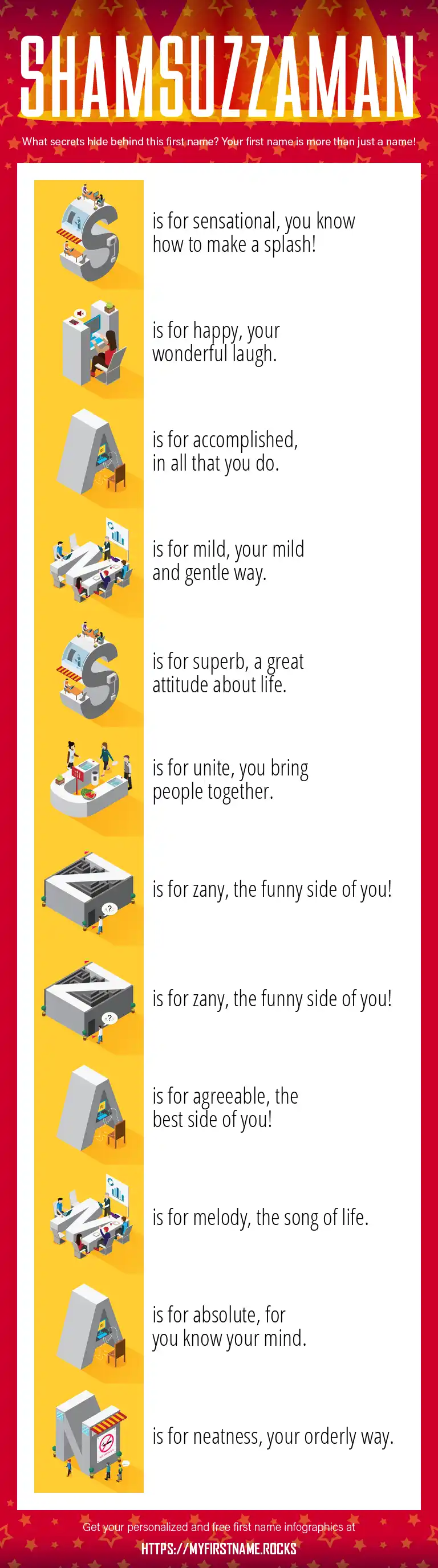 SHAMSUZZAMAN

What secrets hide behind this first name? Your first name is more than just a name!

S is for sensational, you know how to make a splash!

H is for happy, your wonderful laugh.

A is for accomplished, in all that you do.

M is for mild, your mild and gentle way.

S is for superb, a great attitude about life.

U is for unite, you bring people together.

Z is for zany, the funny side of you!

Z is for zany, the funny side of you!

A is for agreeable, the best side of you!

M is for melody, the song of life.

A is for absolute, for you know your mind.

N is for neatness, your orderly way.

Get your personalized and free first name infographics at

HTTPS://MYFIRSTNAME.ROCKS