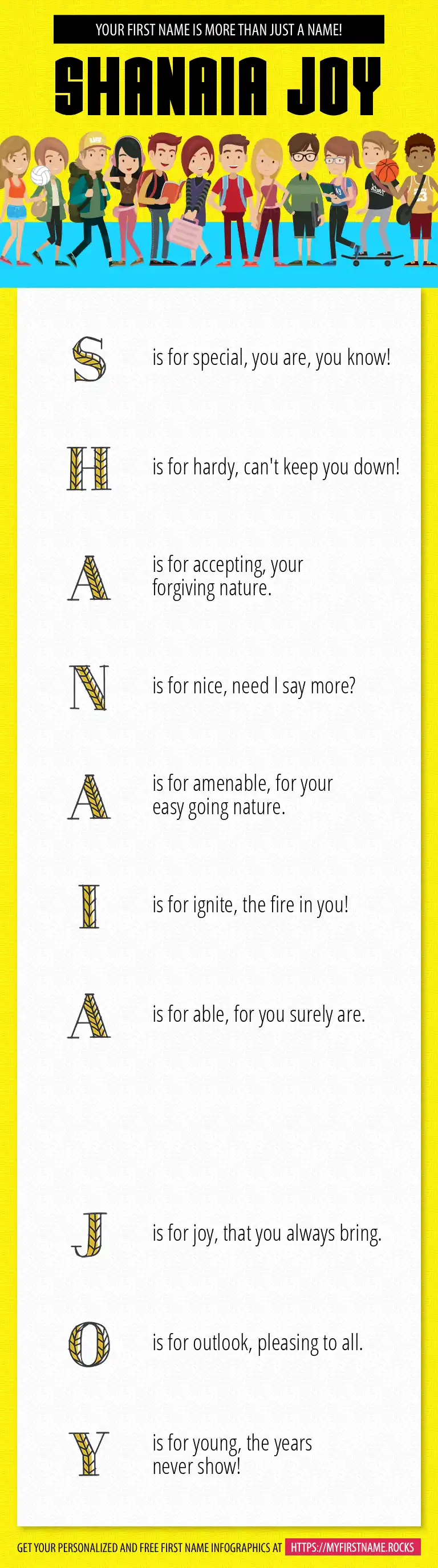 YOUR FIRST NAME IS MORE THAN JUST A NAME!

SHANAIA JOY

S is for special, you are, you know!

H is for hardy, can't keep you down!

A is for accepting, your forgiving nature.

N is for nice, need I say more?

A is for amenable, for your easy going nature.

I is for ignite, the fire in you!

A is for able, for you surely are.

J is for joy, that you always bring.

O is for outlook, pleasing to all.

Y is for young, the years never show!

GET YOUR PERSONALIZED AND FREE FIRST NAME INFOGRAPHICS AT HTTPS://MYFIRSTNAME.ROCKS