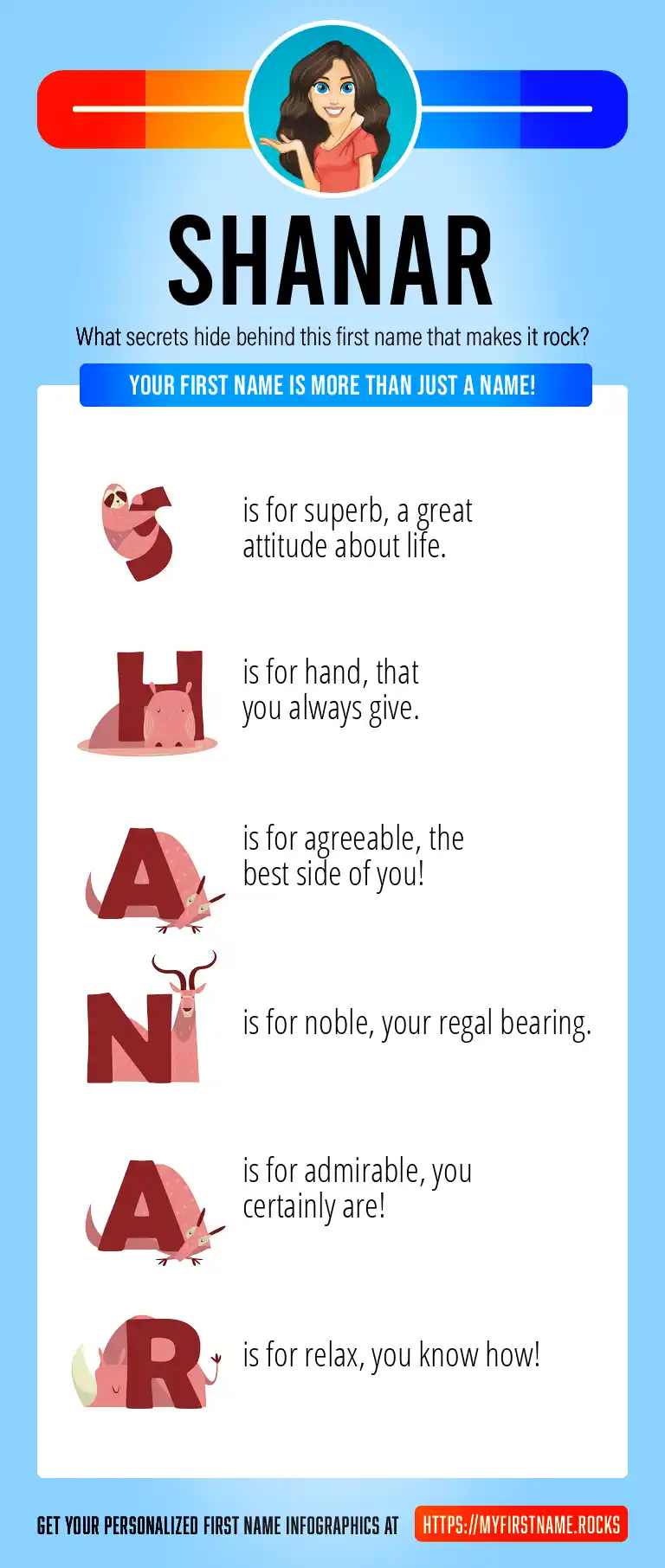 SHANAR

What secrets hide behind this first name that makes it rock?

YOUR FIRST NAME IS MORE THAN JUST A NAME!

S is for superb, a great attitude about life.

H is for hand, that you always give.

A is for agreeable, the best side of you!

N is for noble, your regal bearing.

A is for admirable, you certainly are!

R is for relax, you know how!

GET YOUR PERSONALIZED FIRST NAME INFOGRAPHICS AT HTTPS://MYFIRSTNAME.ROCKS