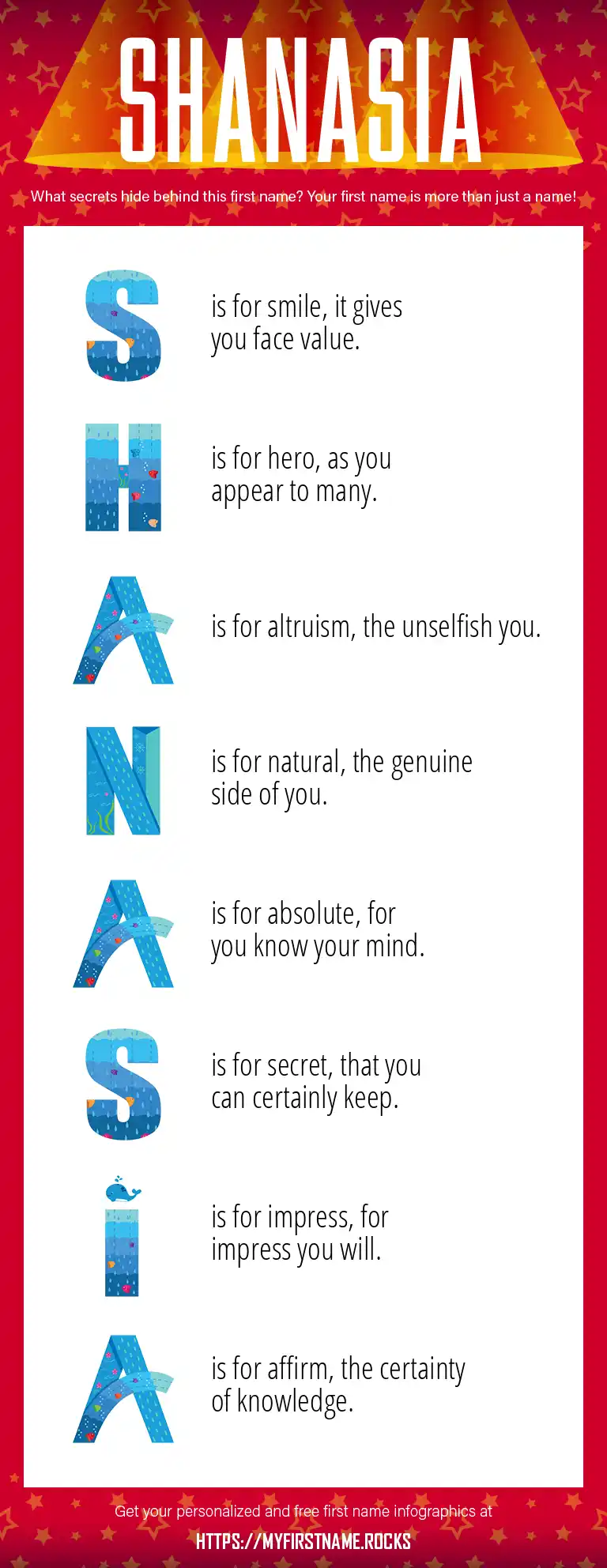 SHANASIA

What secrets hide behind this first name? Your first name is more than just a name!

S is for smile, it gives you face value.

H is for hero, as you appear to many.

A is for altruism, the unselfish you.

N is for natural, the genuine side of you.

A is for absolute, for you know your mind.

S is for secret, that you can certainly keep.

I is for impress, for impress you will.

A is for affirm, the certainty of knowledge.

Get your personalized and free first name infographics at

HTTPS://MYFIRSTNAME.ROCKS