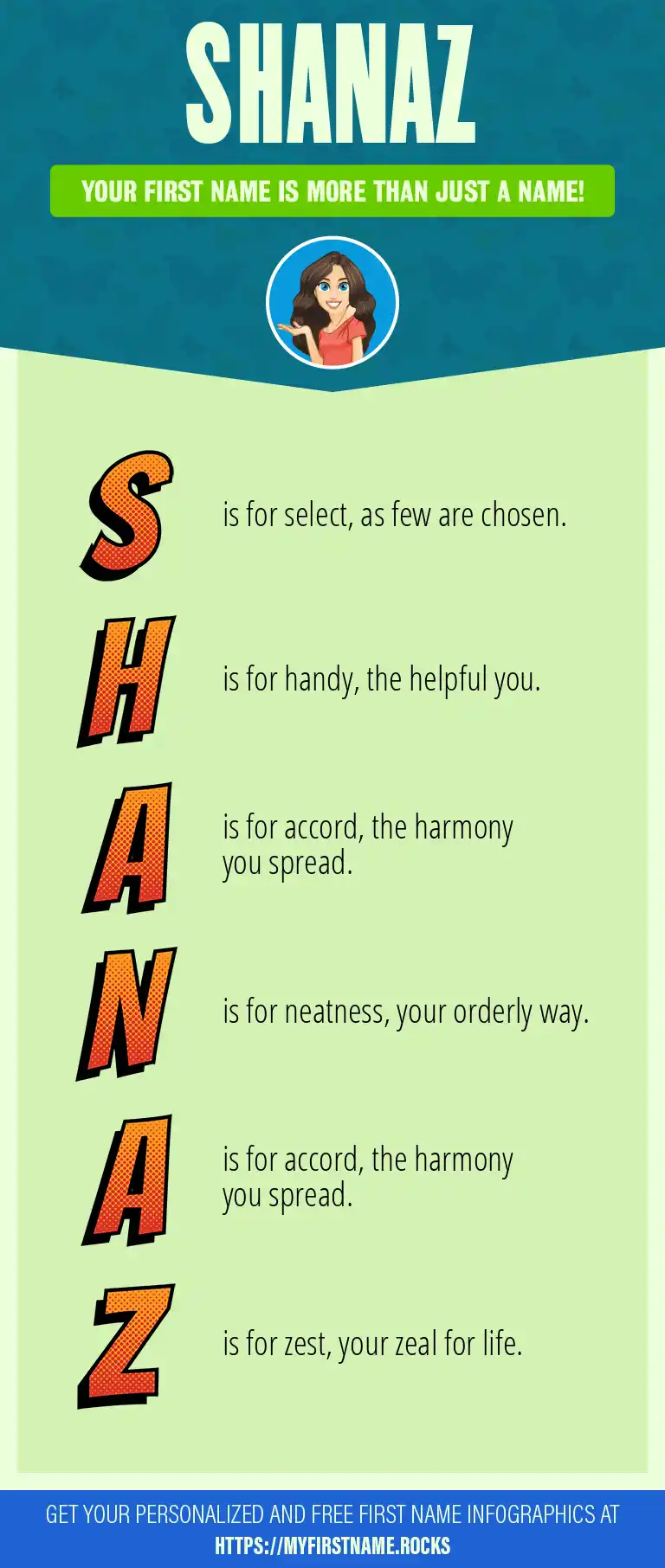 SHANAZ

YOUR FIRST NAME IS MORE THAN JUST A NAME!

S is for select, as few are chosen.

H is for handy, the helpful you.

A is for accord, the harmony you spread.

N is for neatness, your orderly way.

A is for accord, the harmony you spread.

Z is for zest, your zeal for life.

GET YOUR PERSONALIZED AND FREE FIRST NAME INFOGRAPHICS AT HTTPS://MYFIRSTNAME.ROCKS