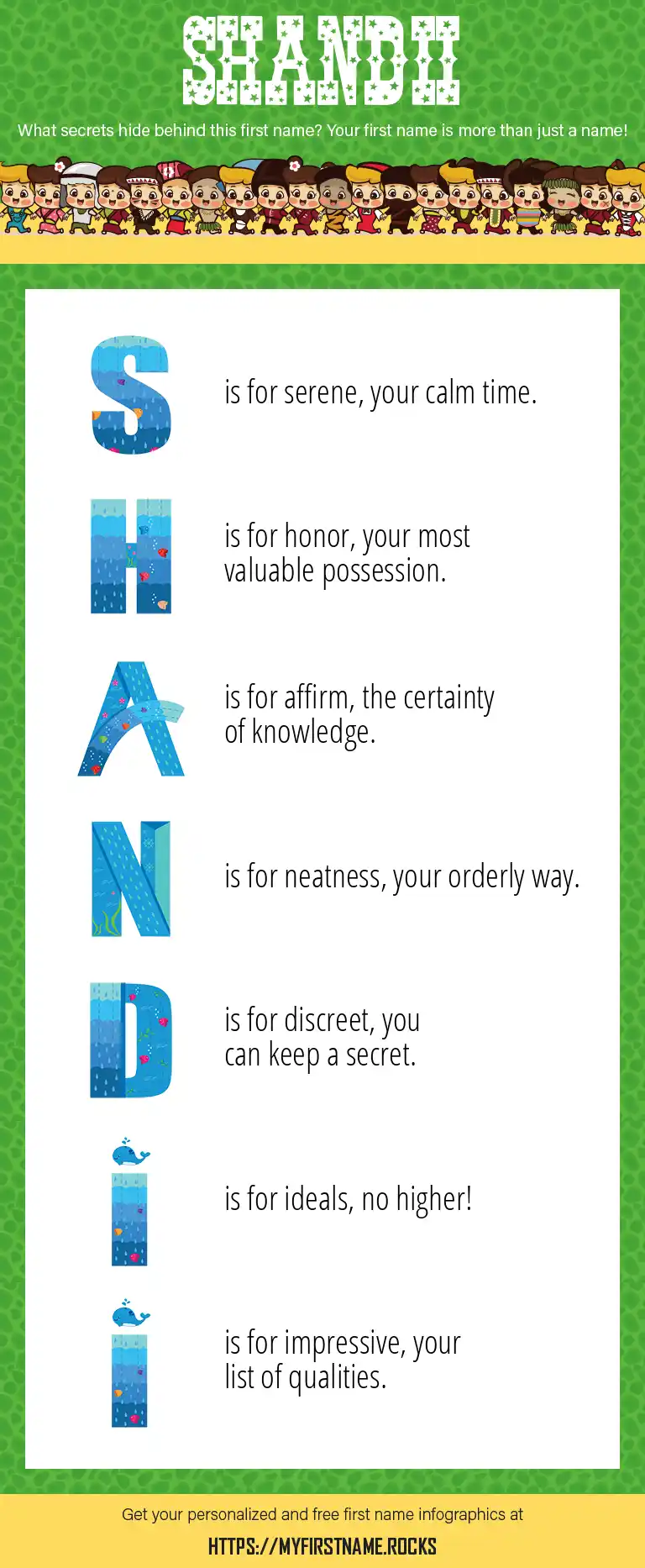 SHANDII

What secrets hide behind this first name? Your first name is more than just a name!

S is for serene, your calm time.

H is for honor, your most valuable possession.

A is for affirm, the certainty of knowledge.

N is for neatness, your orderly way.

D is for discreet, you can keep a secret.

I is for ideals, no higher!

I is for impressive, your list of qualities.

Get your personalized and free first name infographics at

HTTPS://MYFIRSTNAME.ROCKS