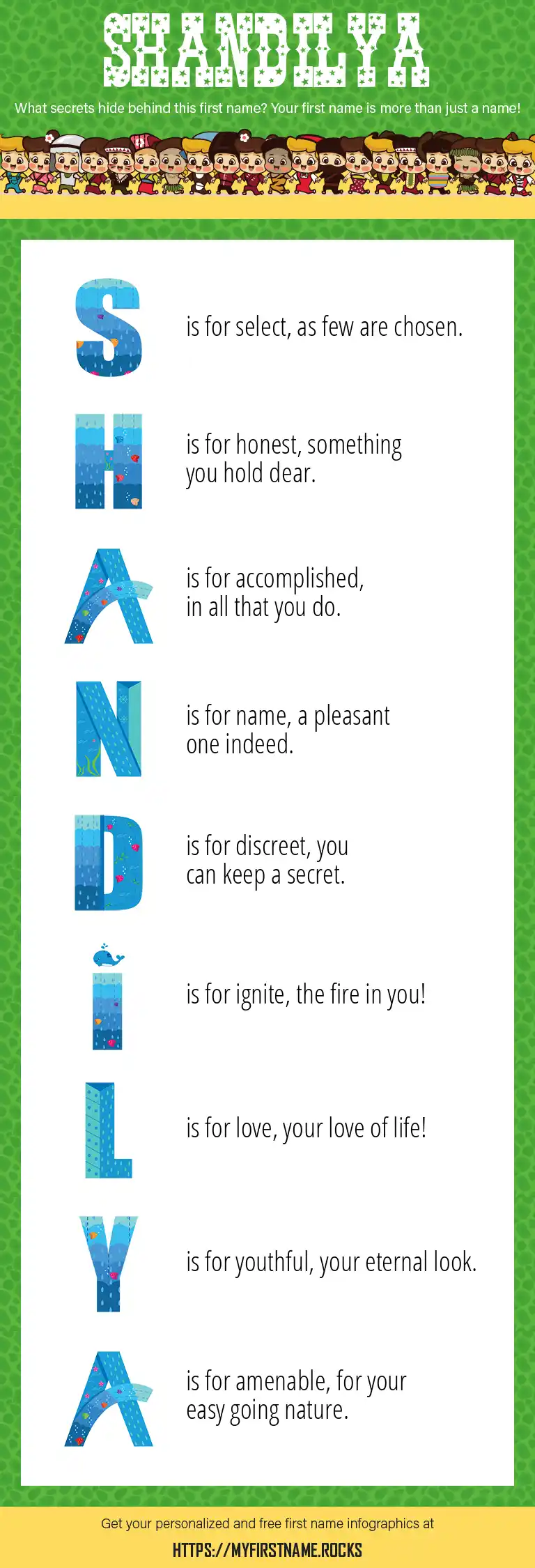 SHANDILYA

What secrets hide behind this first name? Your first name is more than just a name!

S is for select, as few are chosen.

H is for honest, something you hold dear.

A is for accomplished, in all that you do.

N is for name, a pleasant one indeed.

D is for discreet, you can keep a secret.

I is for ignite, the fire in you!

L is for love, your love of life!

Y is for youthful, your eternal look.

A is for amenable, for your easy going nature.

Get your personalized and free first name infographics at

HTTPS://MYFIRSTNAME.ROCKS