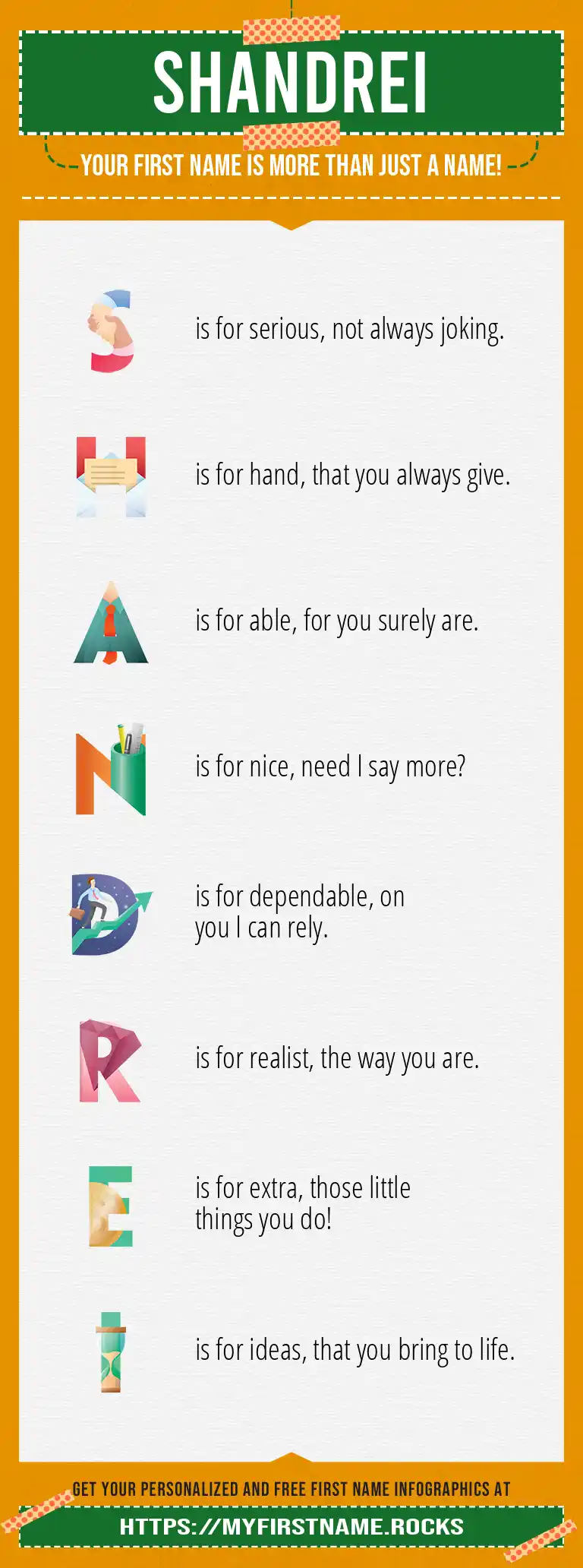 SHANDREI

YOUR FIRST NAME IS MORE THAN JUST A NAME!

S is for serious, not always joking.

H is for hand, that you always give.

A is for able, for you surely are.

N is for nice, need I say more?

D is for dependable, on you I can rely.

R is for realist, the way you are.

E is for extra, those little things you do!

I is for ideas, that you bring to life.

GET YOUR PERSONALIZED AND FREE FIRST NAME INFOGRAPHICS AT

HTTPS://MYFIRSTNAME.ROCKS