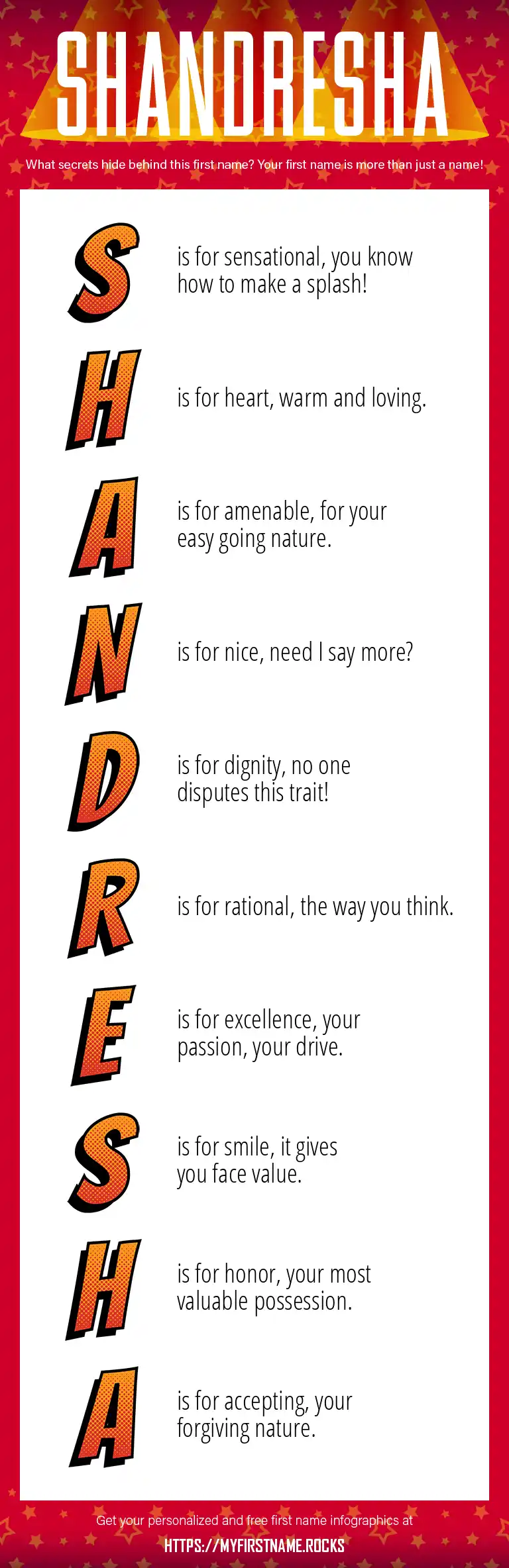 SHANDRESHA

What secrets hide behind this first name? Your first name is more than just a name!

S is for sensational, you know how to make a splash!

H is for heart, warm and loving.

A is for amenable, for your easy going nature.

N is for nice, need I say more?

D is for dignity, no one disputes this trait!

R is for rational, the way you think.

E is for excellence, your passion, your drive.

S is for smile, it gives you face value.

H is for honor, your most valuable possession.

A is for accepting, your forgiving nature.

Get your personalized and free first name infographics at

HTTPS://MYFIRSTNAME.ROCKS