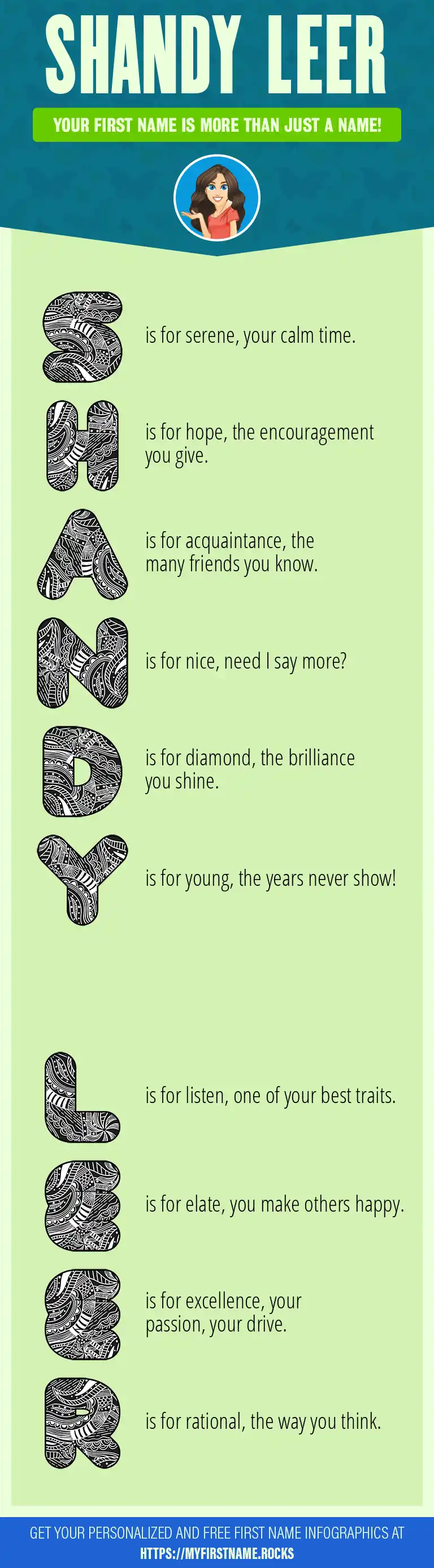 SHANDY LEER

YOUR FIRST NAME IS MORE THAN JUST A NAME!

S is for serene, your calm time.

H is for hope, the encouragement you give.

A is for acquaintance, the many friends you know.

N is for nice, need I say more?

D is for diamond, the brilliance you shine.

Y is for young, the years never show!

L is for listen, one of your best traits.

E is for elate, you make others happy.

E is for excellence, your passion, your drive.

R is for rational, the way you think.

GET YOUR PERSONALIZED AND FREE FIRST NAME INFOGRAPHICS AT HTTPS://MYFIRSTNAME.ROCKS