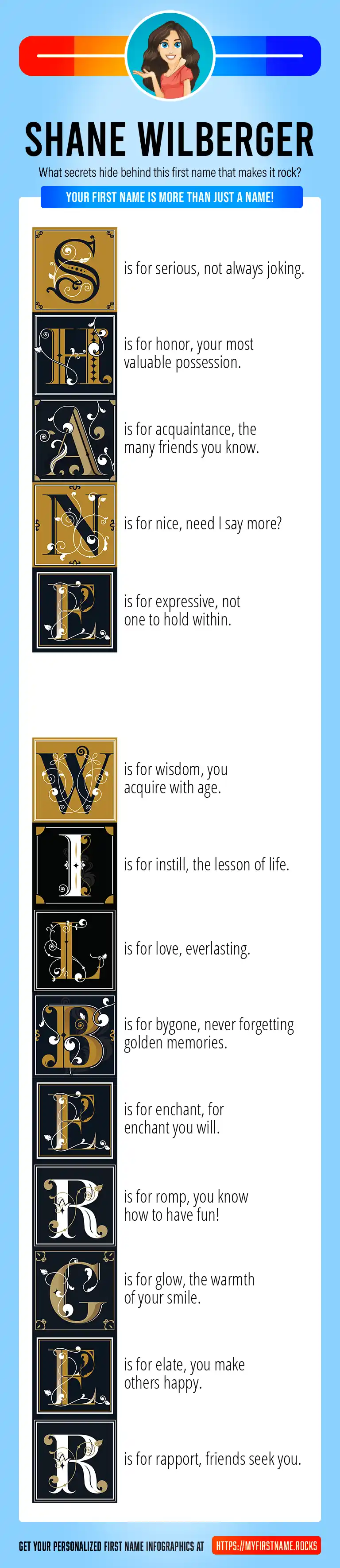 SHANE WILBERGER

What secrets hide behind this first name that makes it rock?

YOUR FIRST NAME IS MORE THAN JUST A NAME!

S is for serious, not always joking.

H is for honor, your most valuable possession.

A is for acquaintance, the many friends you know.

N is for nice, need I say more?

E is for expressive, not one to hold within.

W is for wisdom, you acquire with age.

I is for instill, the lesson of life.

L is for love, everlasting.

B is for bygone, never forgetting golden memories.

E is for enchant, for enchant you will.

R is for romp, you know how to have fun!

G is for glow, the warmth of your smile.

E is for elate, you make others happy.

R is for rapport, friends seek you.

GET YOUR PERSONALIZED FIRST NAME INFOGRAPHICS AT HTTPS://MYFIRSTNAME.ROCKS