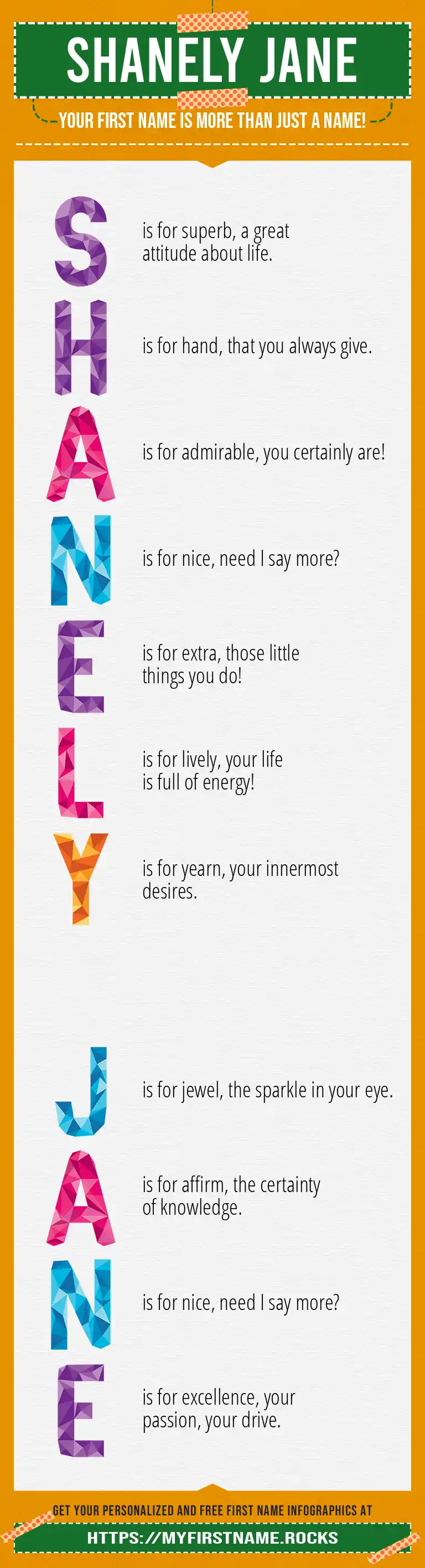 SHANELY JANE

YOUR FIRST NAME IS MORE THAN JUST A NAME!

S is for superb, a great attitude about life.

H is for hand, that you always give.

A is for admirable, you certainly are!

N is for nice, need I say more?

E is for extra, those little things you do!

L is for lively, your life is full of energy!

Y is for yearn, your innermost desires.

J is for jewel, the sparkle in your eye.

A is for affirm, the certainty of knowledge.

N is for nice, need I say more?

E is for excellence, your passion, your drive.

GET YOUR PERSONALIZED AND FREE FIRST NAME INFOGRAPHICS AT

HTTPS://MYFIRSTNAME.ROCKS