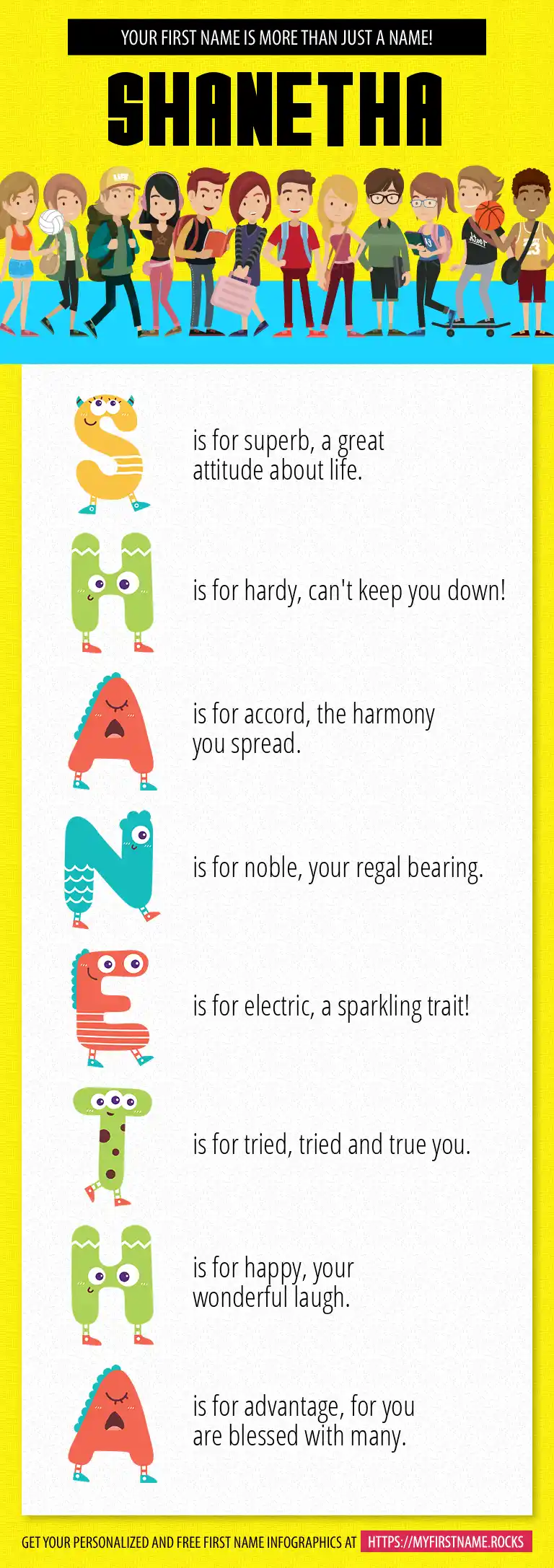 YOUR FIRST NAME IS MORE THAN JUST A NAME!

SHANETHA

S is for superb, a great attitude about life.

H is for hardy, can't keep you down!

A is for accord, the harmony you spread.

N is for noble, your regal bearing.

E is for electric, a sparkling trait!

T is for tried, tried and true you.

H is for happy, your wonderful laugh.

A is for advantage, for you are blessed with many.

GET YOUR PERSONALIZED AND FREE FIRST NAME INFOGRAPHICS AT HTTPS://MYFIRSTNAME.ROCKS