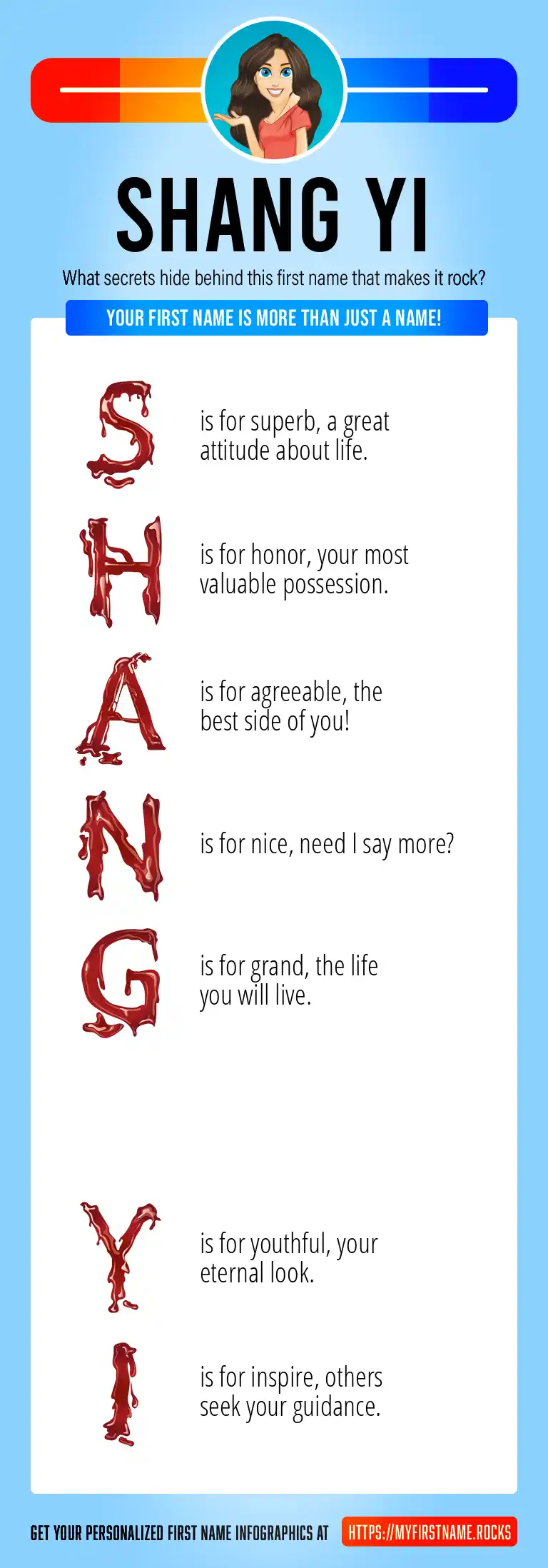 SHANG YI

What secrets hide behind this first name that makes it rock?

YOUR FIRST NAME IS MORE THAN JUST A NAME!

S is for superb, a great attitude about life.

H is for honor, your most valuable possession.

A is for agreeable, the best side of you!

N is for nice, need I say more?

G is for grand, the life you will live.

Y is for youthful, your eternal look.

I is for inspire, others seek your guidance.

GET YOUR PERSONALIZED FIRST NAME INFOGRAPHICS AT HTTPS://MYFIRSTNAME.ROCKS