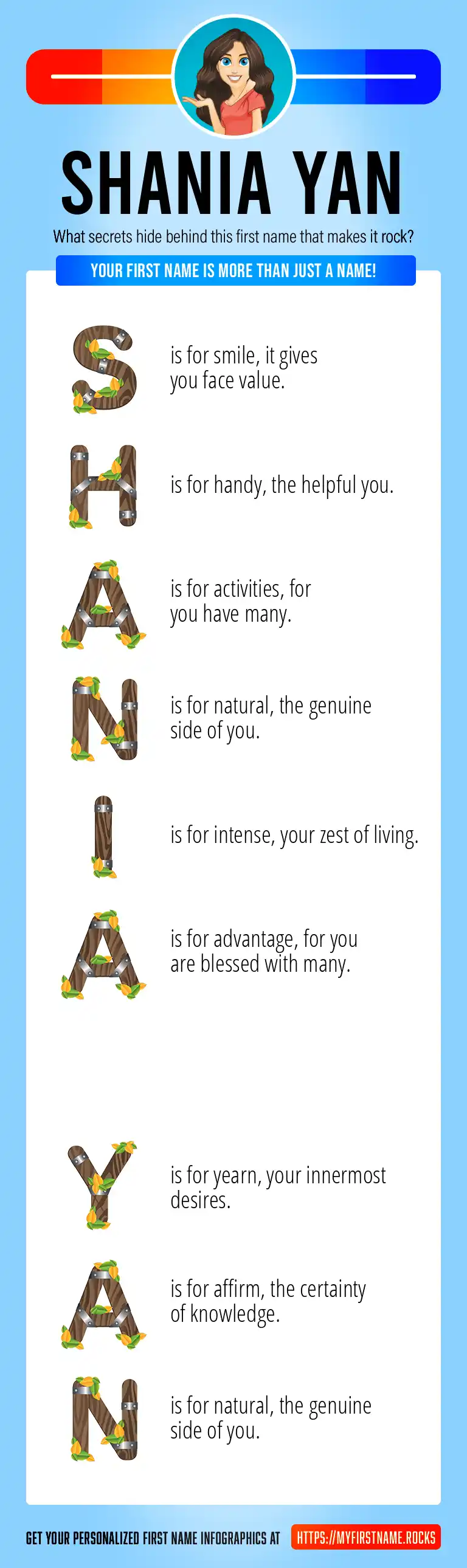 SHANIA YAN

What secrets hide behind this first name that makes it rock?

YOUR FIRST NAME IS MORE THAN JUST A NAME!

S is for smile, it gives you face value.

H is for handy, the helpful you.

A is for activities, for you have many.

N is for natural, the genuine side of you.

I is for intense, your zest of living.

A is for advantage, for you are blessed with many.

Y is for yearn, your innermost desires.

A is for affirm, the certainty of knowledge.

N is for natural, the genuine side of you.

GET YOUR PERSONALIZED FIRST NAME INFOGRAPHICS AT HTTPS://MYFIRSTNAME.ROCKS