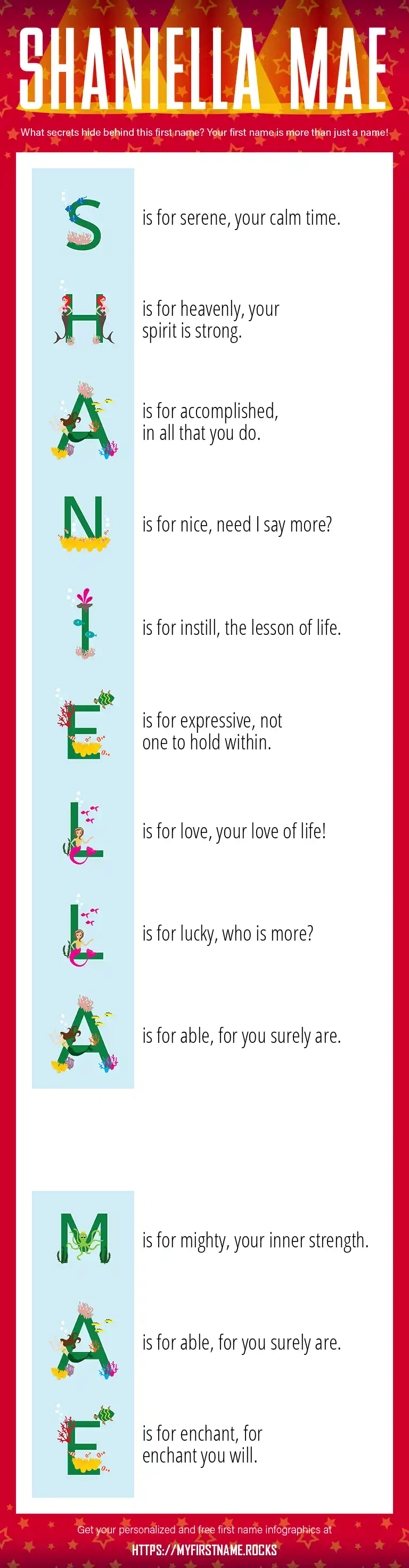 SHANIELLA MAE

What secrets hide behind this first name? Your first name is more than just a name!

S is for serene, your calm time.

H is for heavenly, your spirit is strong.

A is for accomplished, in all that you do.

N is for nice, need I say more?

I is for instill, the lesson of life.

E is for expressive, not one to hold within.

L is for love, your love of life!

L is for lucky, who is more?

A is for able, for you surely are.

M is for mighty, your inner strength.

A is for able, for you surely are.

E is for enchant, for enchant you will.

Get your personalized and free first name infographics at

HTTPS://MYFIRSTNAME.ROCKS