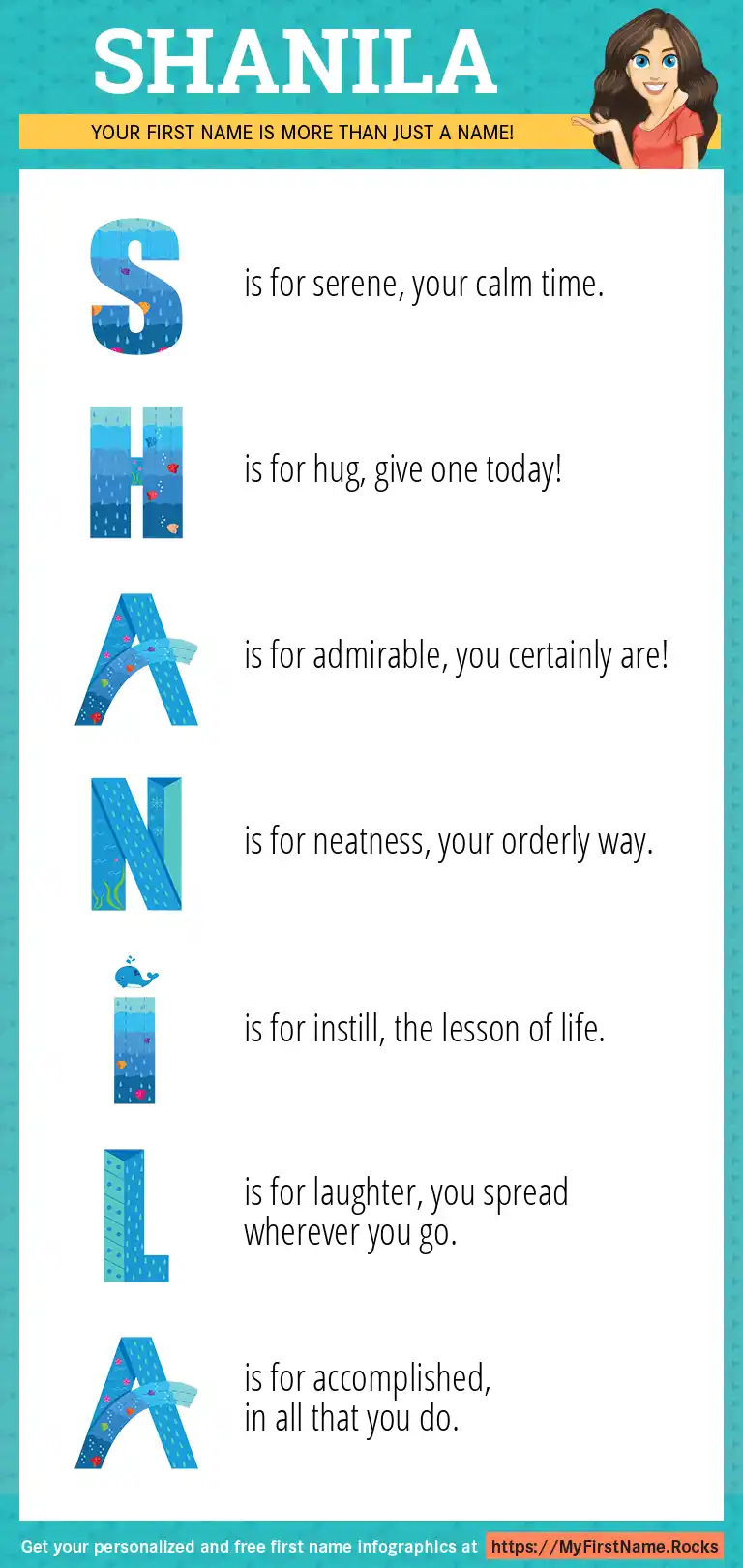 SHANILA

YOUR FIRST NAME IS MORE THAN JUST A NAME!

S is for serene, your calm time.

H is for hug, give one today!

A is for admirable, you certainly are!

N is for neatness, your orderly way.

I is for instill, the lesson of life.

L is for laughter, you spread wherever you go.

A is for accomplished, in all that you do.

Get your personalized and free first name infographics at https://MyFirstName.Rocks