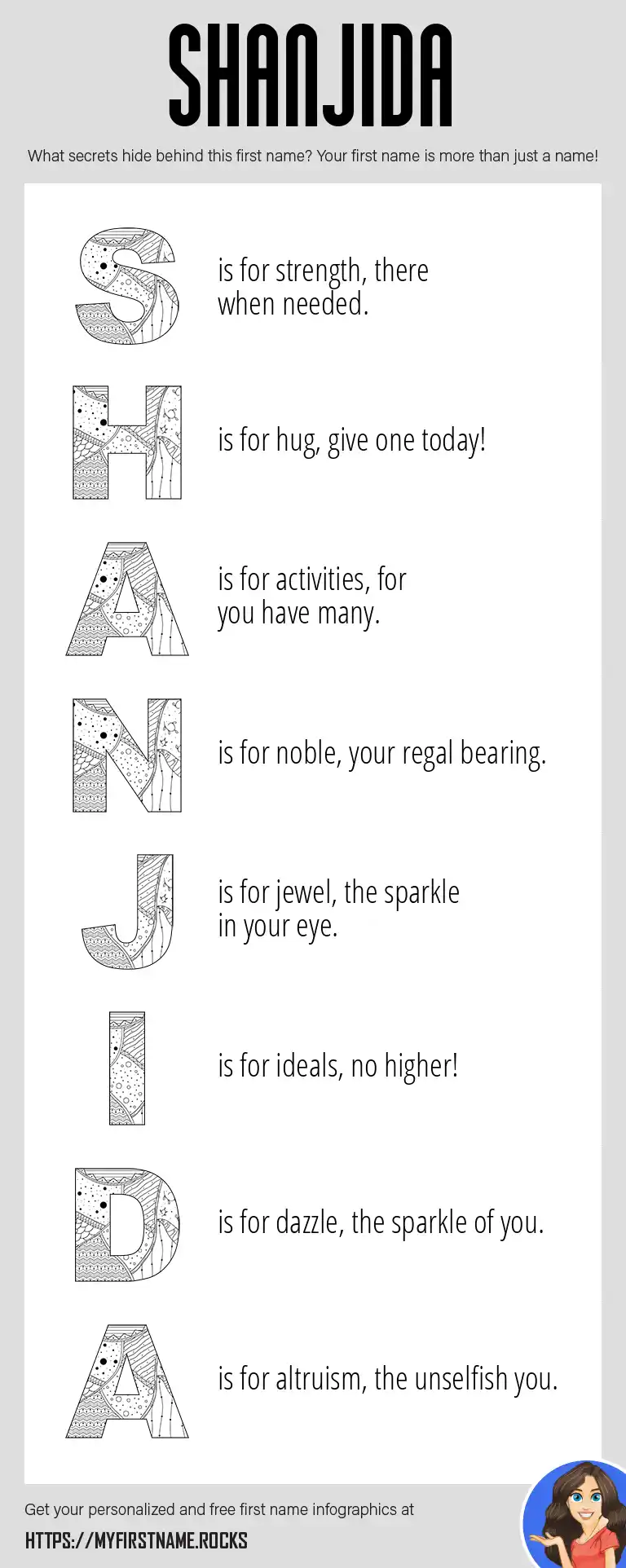 SHANJIDA

What secrets hide behind this first name? Your first name is more than just a name!

S is for strength, there when needed.

H is for hug, give one today!

A is for activities, for you have many.

N is for noble, your regal bearing.

J is for jewel, the sparkle in your eye.

I is for ideals, no higher!

D is for dazzle, the sparkle of you.

A is for altruism, the unselfish you.

Get your personalized and free first name infographics at

HTTPS://MYFIRSTNAME.ROCKS