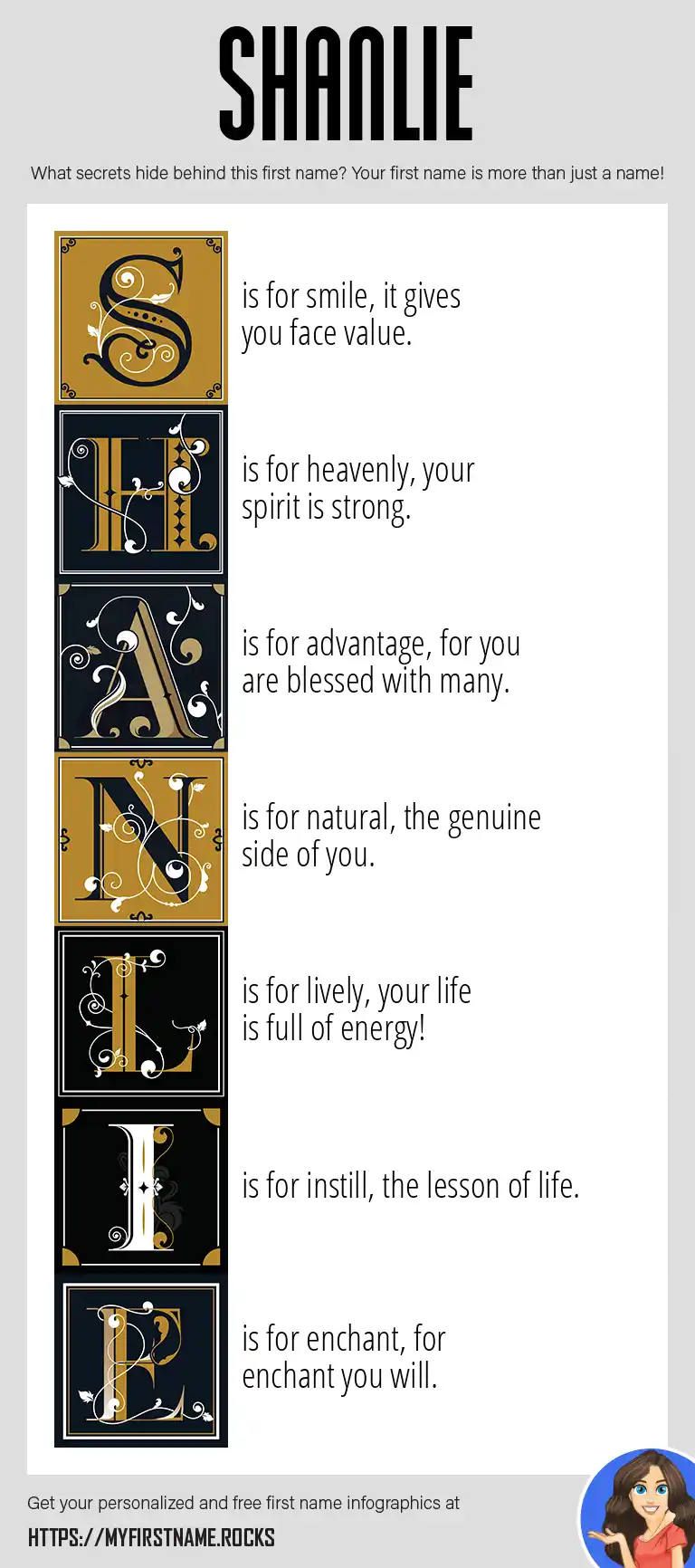 SHANLIE

What secrets hide behind this first name? Your first name is more than just a name!

S is for smile, it gives you face value.

H is for heavenly, your spirit is strong.

A is for advantage, for you are blessed with many.

N is for natural, the genuine side of you.

L is for lively, your life is full of energy!

I is for instill, the lesson of life.

E is for enchant, for enchant you will.

Get your personalized and free first name infographics at

HTTPS://MYFIRSTNAME.ROCKS