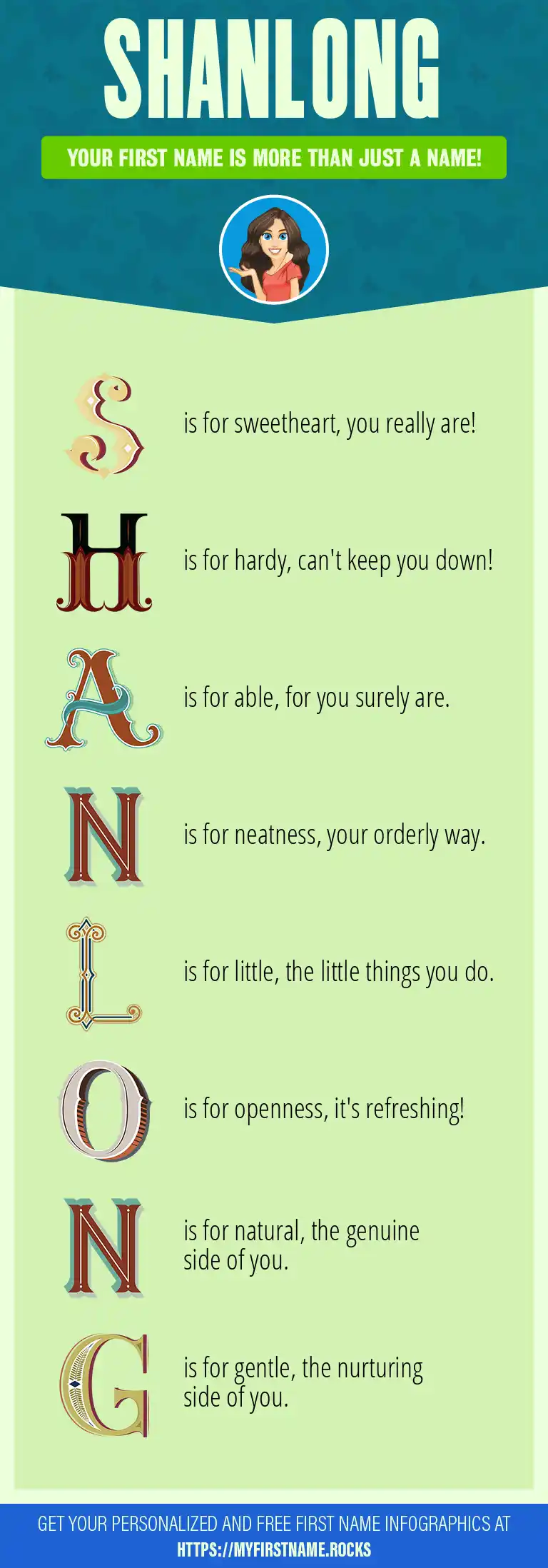 SHANLONG

YOUR FIRST NAME IS MORE THAN JUST A NAME!

S is for sweetheart, you really are!

H is for hardy, can't keep you down!

A is for able, for you surely are.

N is for neatness, your orderly way.

L is for little, the little things you do.

O is for openness, it's refreshing!

N is for natural, the genuine side of you.

G is for gentle, the nurturing side of you.

GET YOUR PERSONALIZED AND FREE FIRST NAME INFOGRAPHICS AT HTTPS://MYFIRSTNAME.ROCKS