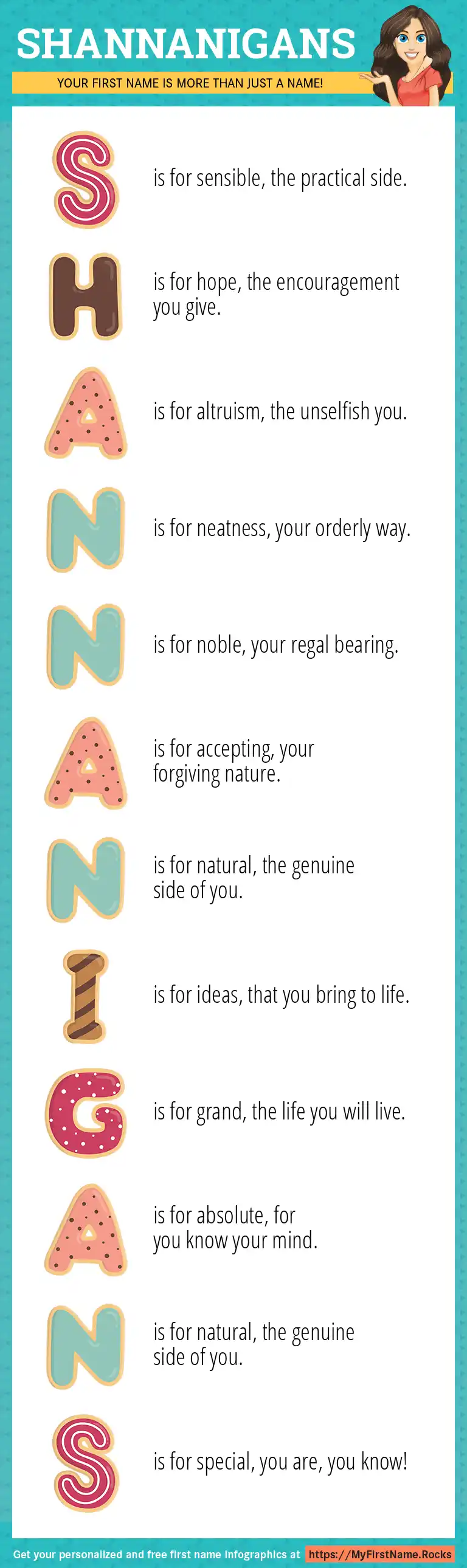 SHANNANIGANS

YOUR FIRST NAME IS MORE THAN JUST A NAME!

S is for sensible, the practical side.

H is for hope, the encouragement you give.

A is for altruism, the unselfish you.

N is for neatness, your orderly way.

N is for noble, your regal bearing.

A is for accepting, your forgiving nature.

N is for natural, the genuine side of you.

I is for ideas, that you bring to life.

G is for grand, the life you will live.

A is for absolute, for you know your mind.

N is for natural, the genuine side of you.

S is for special, you are, you know!

Get your personalized and free first name infographics at https://MyFirstName.Rocks