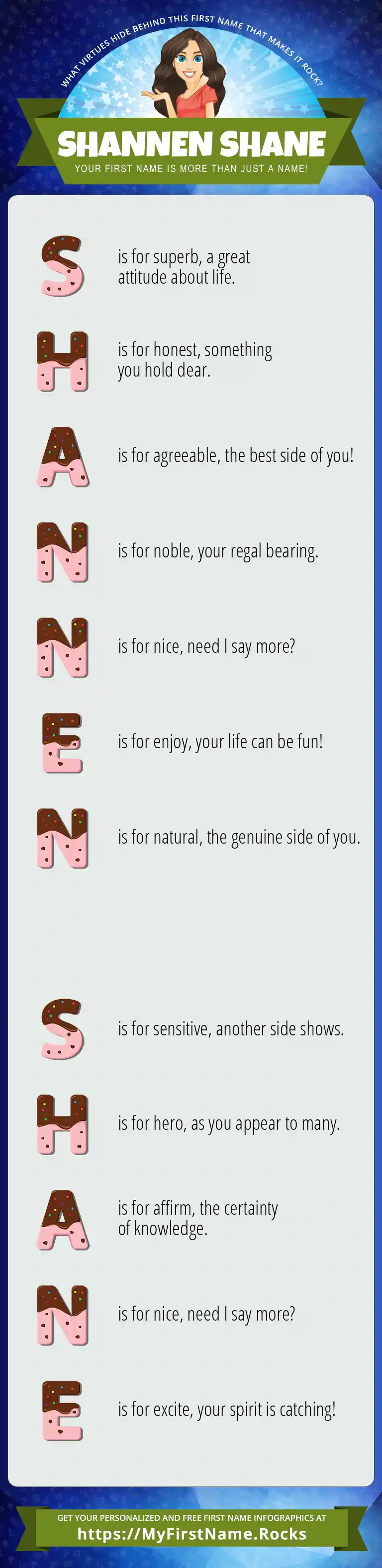 WHAT VIRTUES HIDE BEHIND THIS FIRST NAME THAT MAKES IT ROCK?

SHANNEN SHANE

YOUR FIRST NAME IS MORE THAN JUST A NAME!

S is for superb, a great attitude about life.

H is for honest, something you hold dear.

A is for agreeable, the best side of you!

N is for noble, your regal bearing.

N is for nice, need I say more?

E is for enjoy, your life can be fun!

N is for natural, the genuine side of you.

S is for sensitive, another side shows.

H is for hero, as you appear to many.

A is for affirm, the certainty of knowledge.

N is for nice, need I say more?

E is for excite, your spirit is catching!

GET YOUR PERSONALIZED AND FREE FIRST NAME INFOGRAPHICS AT

https://MyFirstName.Rocks