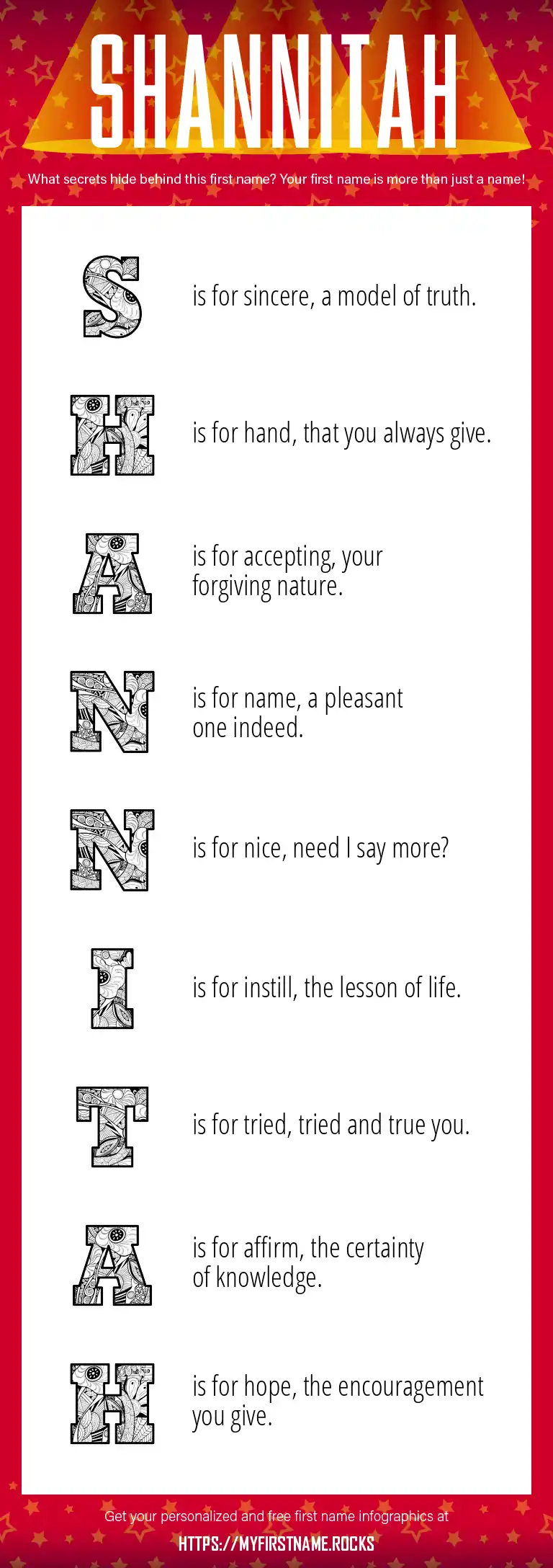 SHANNITAH

What secrets hide behind this first name? Your first name is more than just a name!

S is for sincere, a model of truth.

H is for hand, that you always give.

A is for accepting, your forgiving nature.

N is for name, a pleasant one indeed.

N is for nice, need I say more?

I is for instill, the lesson of life.

T is for tried, tried and true you.

A is for affirm, the certainty of knowledge.

H is for hope, the encouragement you give.

Get your personalized and free first name infographics at
HTTPS://MYFIRSTNAME.ROCKS