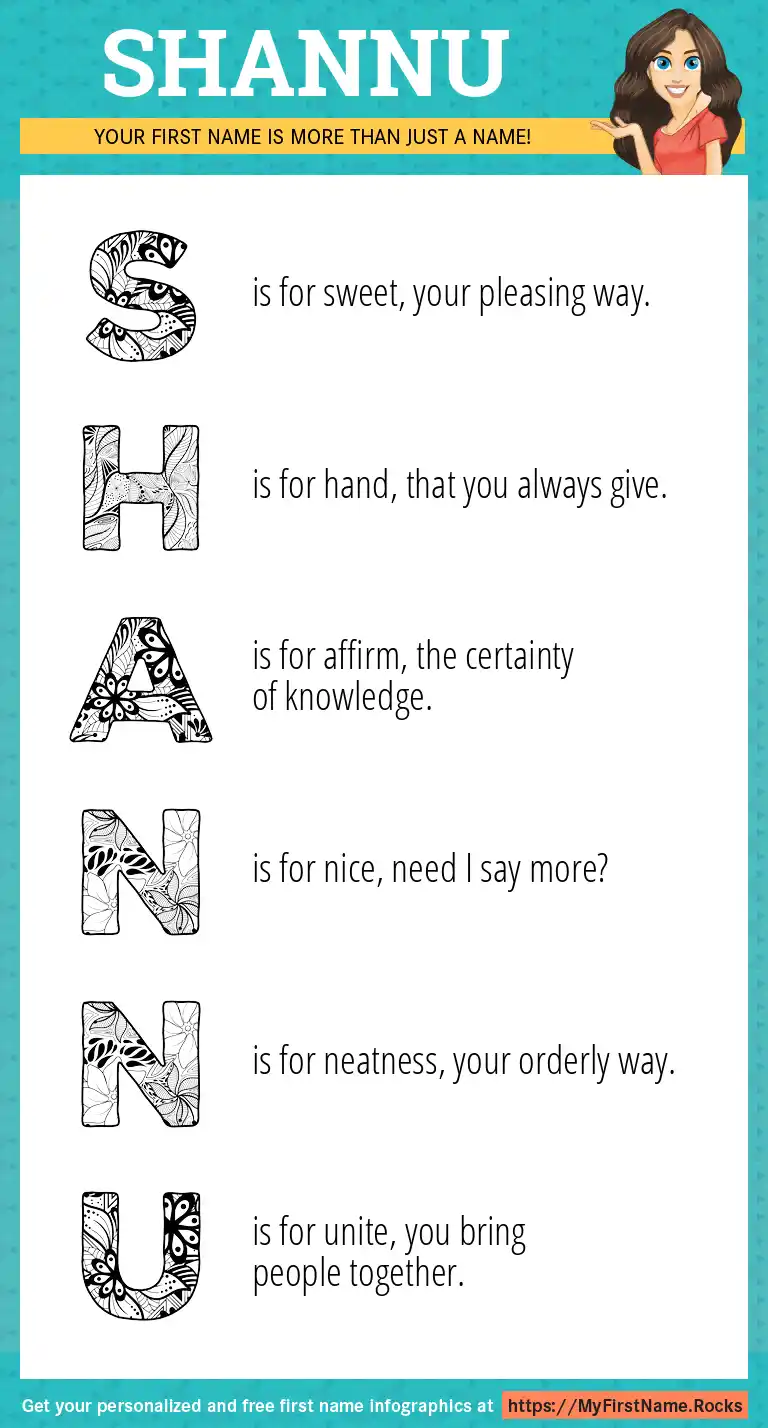 SHANNU

YOUR FIRST NAME IS MORE THAN JUST A NAME!

S is for sweet, your pleasing way.

H is for hand, that you always give.

A is for affirm, the certainty of knowledge.

N is for nice, need I say more?

N is for neatness, your orderly way.

U is for unite, you bring people together.

Get your personalized and free first name infographics at https://MyFirstName.Rocks