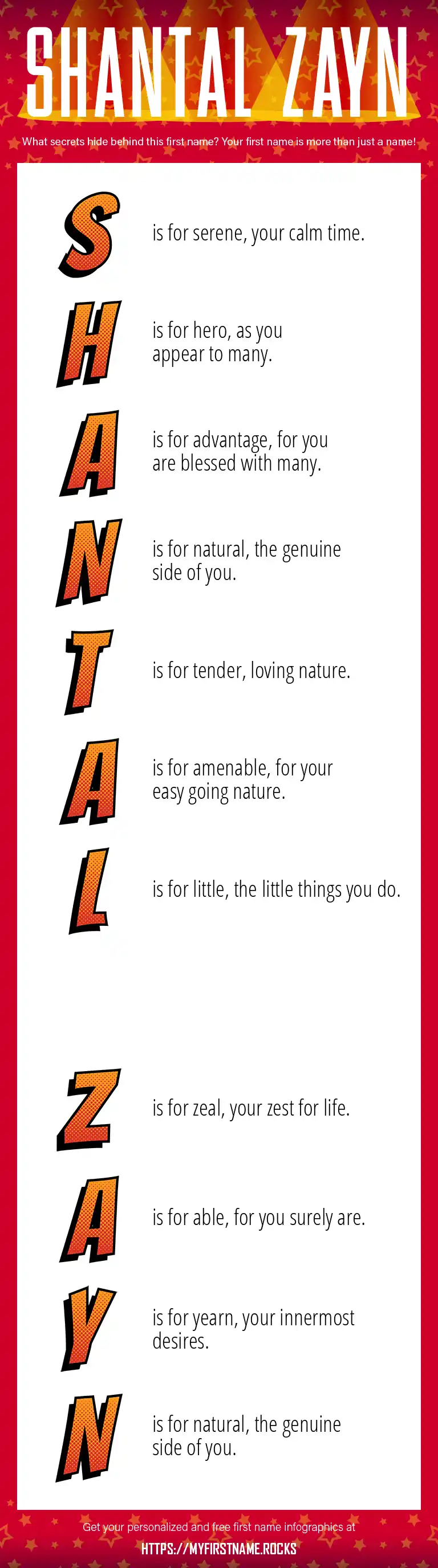 SHANTAL ZAYN

What secrets hide behind this first name? Your first name is more than just a name!

S is for serene, your calm time.

H is for hero, as you appear to many.

A is for advantage, for you are blessed with many.

N is for natural, the genuine side of you.

T is for tender, loving nature.

A is for amenable, for your easy going nature.

L is for little, the little things you do.

Z is for zeal, your zest for life.

A is for able, for you surely are.

Y is for yearn, your innermost desires.

N is for natural, the genuine side of you.

Get your personalized and free first name infographics at

HTTPS://MYFIRSTNAME.ROCKS