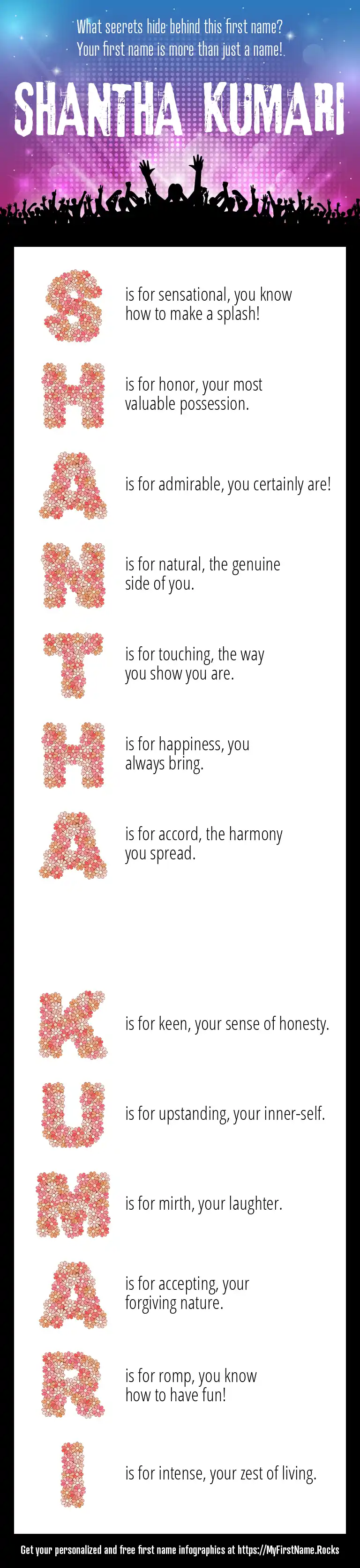 What secrets hide behind this first name?
Your first name is more than just a name!

SHANTHA KUMARI

S is for sensational, you know how to make a splash!

H is for honor, your most valuable possession.

A is for admirable, you certainly are!

N is for natural, the genuine side of you.

T is for touching, the way you show you are.

H is for happiness, you always bring.

A is for accord, the harmony you spread.

K is for keen, your sense of honesty.

U is for upstanding, your inner-self.

M is for mirth, your laughter.

A is for accepting, your forgiving nature.

R is for romp, you know how to have fun!

I is for intense, your zest of living.

Get your personalized and free first name infographics at https://MyFirstName.Rocks