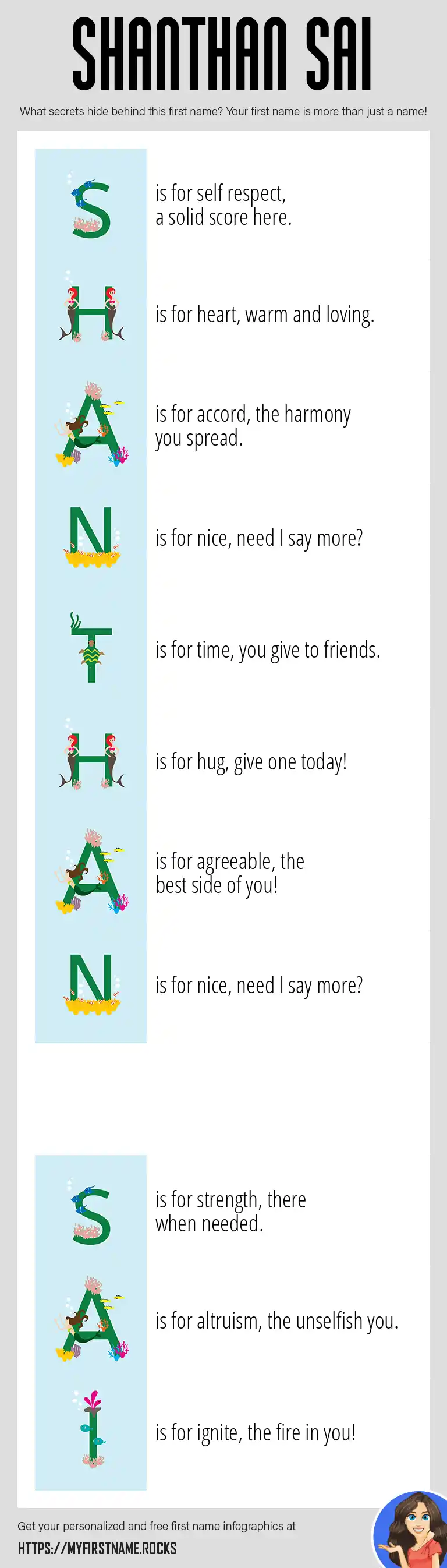 SHANTHAN SAI

What secrets hide behind this first name? Your first name is more than just a name!

S is for self respect, a solid score here.

H is for heart, warm and loving.

A is for accord, the harmony you spread.

N is for nice, need I say more?

T is for time, you give to friends.

H is for hug, give one today!

A is for agreeable, the best side of you!

N is for nice, need I say more?

S is for strength, there when needed.

A is for altruism, the unselfish you.

I is for ignite, the fire in you!

Get your personalized and free first name infographics at

HTTPS://MYFIRSTNAME.ROCKS