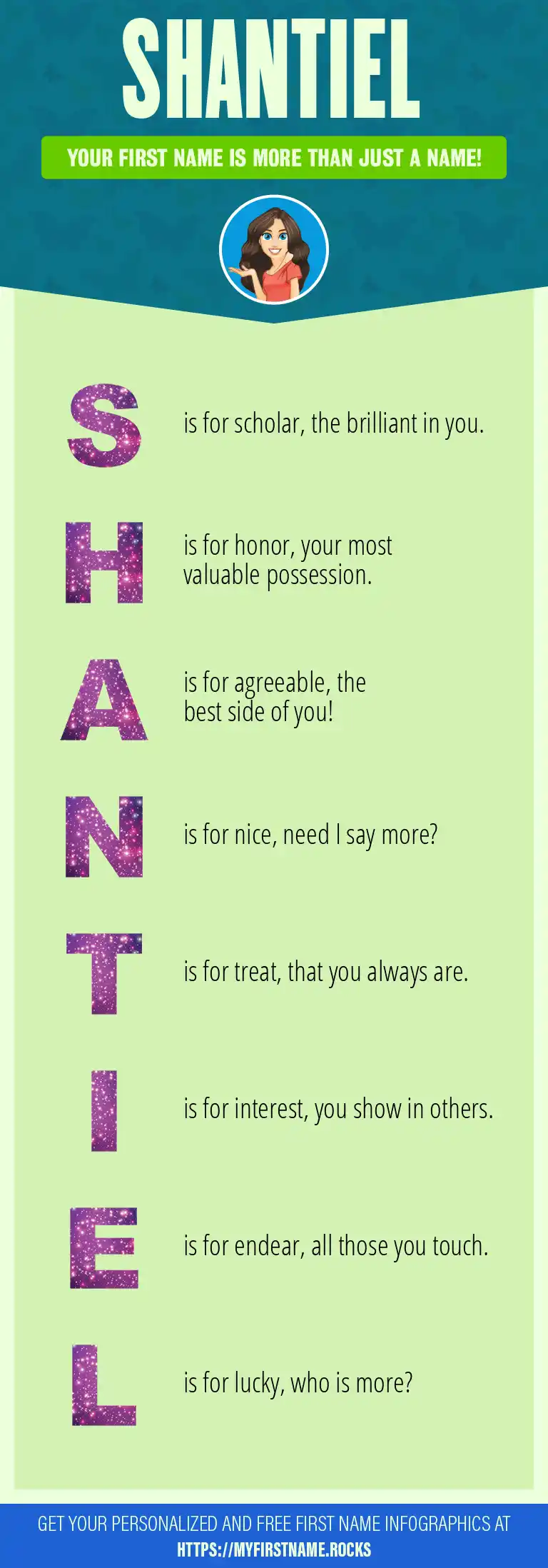 SHANTIEL

YOUR FIRST NAME IS MORE THAN JUST A NAME!

S is for scholar, the brilliant in you.

H is for honor, your most valuable possession.

A is for agreeable, the best side of you!

N is for nice, need I say more?

T is for treat, that you always are.

I is for interest, you show in others.

E is for endear, all those you touch.

L is for lucky, who is more?

GET YOUR PERSONALIZED AND FREE FIRST NAME INFOGRAPHICS AT HTTPS://MYFIRSTNAME.ROCKS