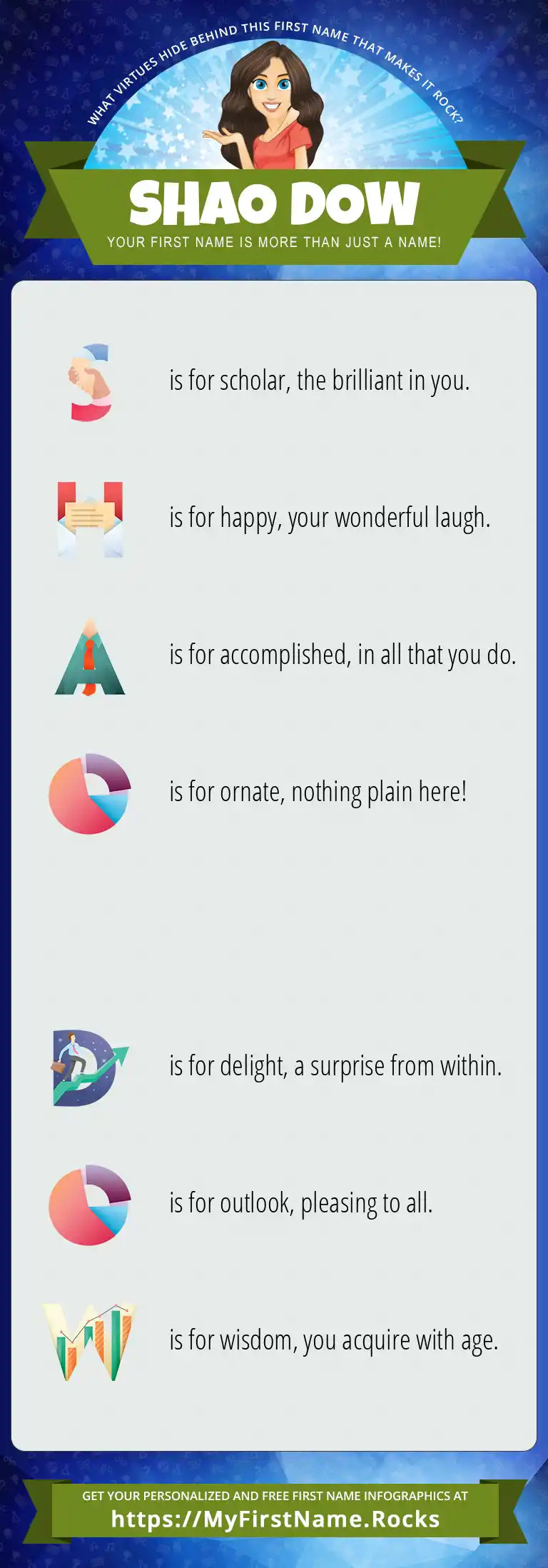 WHAT VIRTUES HIDE BEHIND THIS FIRST NAME THAT MAKES IT ROCK?

SHAO DOW

YOUR FIRST NAME IS MORE THAN JUST A NAME!

S is for scholar, the brilliant in you.

H is for happy, your wonderful laugh.

A is for accomplished, in all that you do.

O is for ornate, nothing plain here!

D is for delight, a surprise from within.

O is for outlook, pleasing to all.

W is for wisdom, you acquire with age.

GET YOUR PERSONALIZED AND FREE FIRST NAME INFOGRAPHICS AT
https://MyFirstName.Rocks